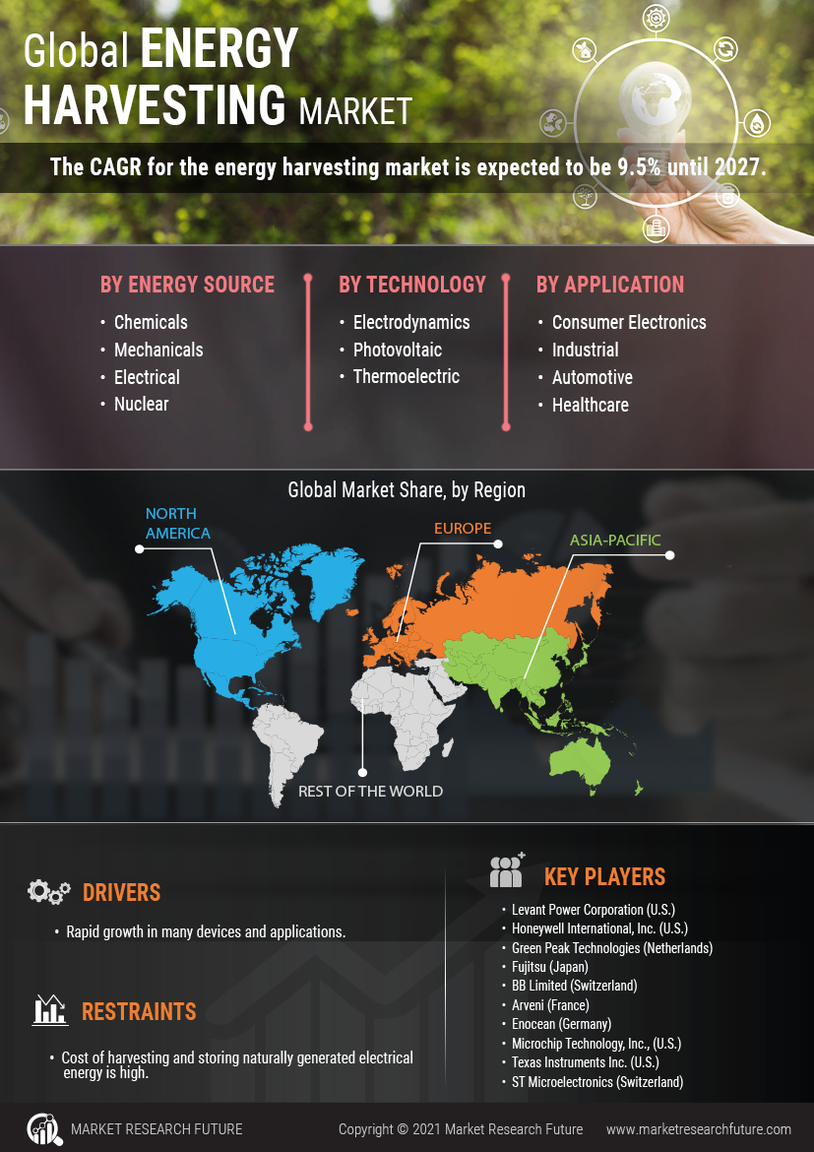 Global ENERGY HARVESTING MARKET

The CAGR for the energy harvesting market is expected to be 9.5% until 2027.

BY ENERGY SOURCE
• Chemicals
• Mechanicals
• Electrical
• Nuclear

BY TECHNOLOGY
• Electrodynamics
• Photovoltaic
• Thermoelectric

BY APPLICATION
• Consumer Electronics
• Industrial
• Automotive
• Healthcare

Global Market Share, by Region

NORTH AMERICA

EUROPE

ASIA-PACIFIC

REST OF THE WORLD

DRIVERS
• Rapid growth in many devices and applications.

RESTRAINTS
• Cost of harvesting and storing naturally generated electrical energy is high.

KEY PLAYERS
• Levant Power Corporation (U.S.)
• Honeywell International, Inc. (U.S.)
• Green Peak Technologies (Netherlands)
• Fujitsu (Japan)
• BB Limited (Switzerland)
• Arveni (France)
• Enocean (Germany)
• Microchip Technology, Inc., (U.S.)
• Texas Instruments Inc. (U.S.)
• ST Microelectronics (Switzerland)

MARKET RESEARCH FUTURE    Copyright © 2021 Market Research Future    www.marketresearchfuture.com