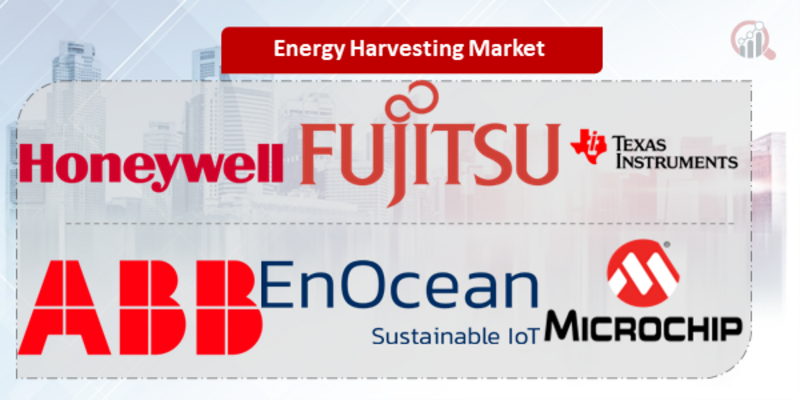 Energy Harvesting Market

Honeywell

FUJITSU

TEXAS INSTRUMENTS

ABB

EnOcean
Sustainable IoT

MICROCHIP