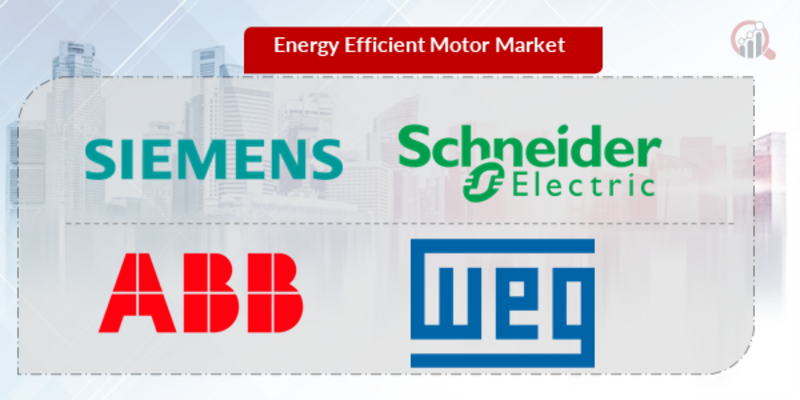 Energy Efficient Motor Market

SIEMENS

Schneider Electric

ABB

WEG