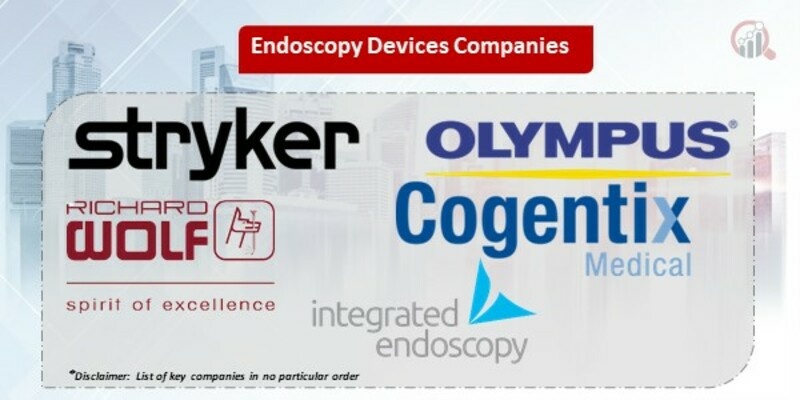 Endoscopy Devices Companies

stryker

OLYMPUS®

RICHARD WOLF

spirit of excellence

Cogentix Medical

integrated endoscopy

*Disclaimer: List of key companies in no particular order