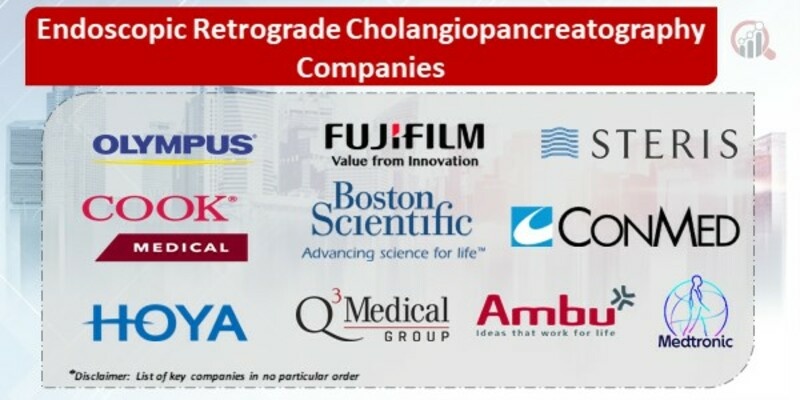 Endoscopic Retrograde Cholangiopancreatography Companies

OLYMPUS

FUJIFILM
Value from Innovation

STERIS

COOK®
MEDICAL

Boston Scientific
Advancing science for life™

CONMED

HOYA

Q³ Medical GROUP

Ambu
Ideas that work for life

Medtronic

*Disclaimer: List of key companies in no particular order