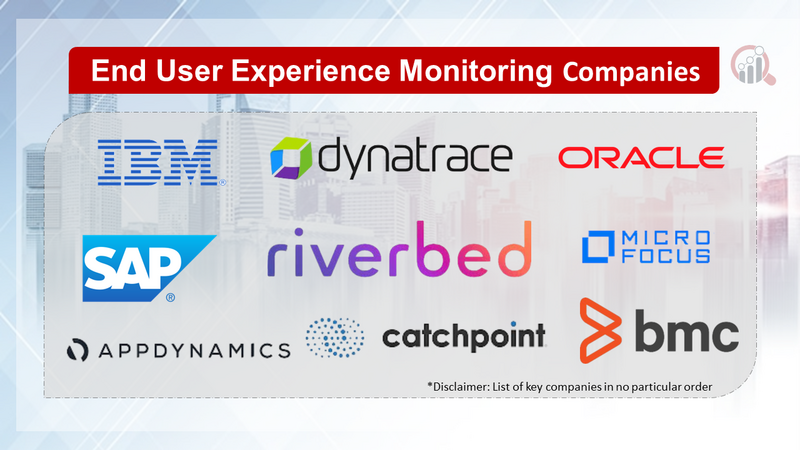 End User Experience Monitoring Companies

IBM

dynatrace

ORACLE

SAP

riverbed

MICRO FOCUS

APPDYNAMICS

catchpoint

bmc

*Disclaimer: List of key companies in no particular order