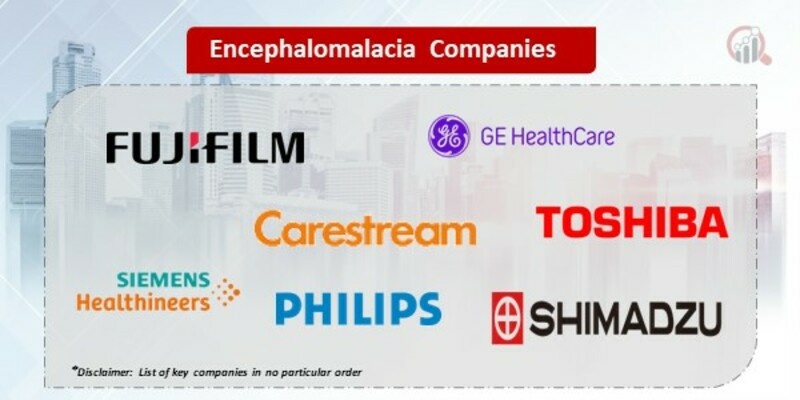 Encephalomalacia Companies

FUJIFILM

GE HealthCare

Carestream

TOSHIBA

SIEMENS Healthineers

PHILIPS

SHIMADZU

*Disclaimer: List of key companies in no particular order