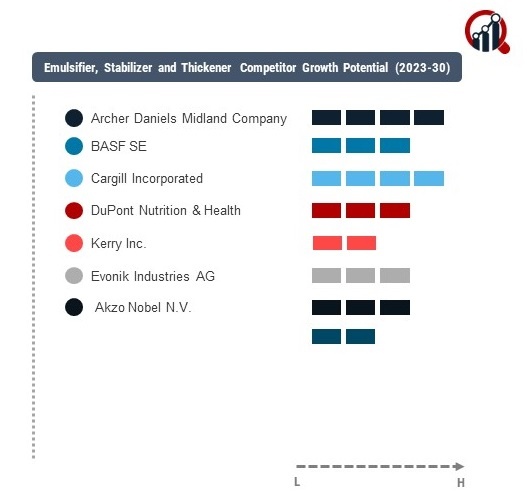 Emulsifier, Stabilizer and Thickener Competitor Growth Potential (2023-30)

Archer Daniels Midland Company

BASF SE

Cargill Incorporated

DuPont Nutrition & Health

Kerry Inc.

Evonik Industries AG

Akzo Nobel N.V.

L

H