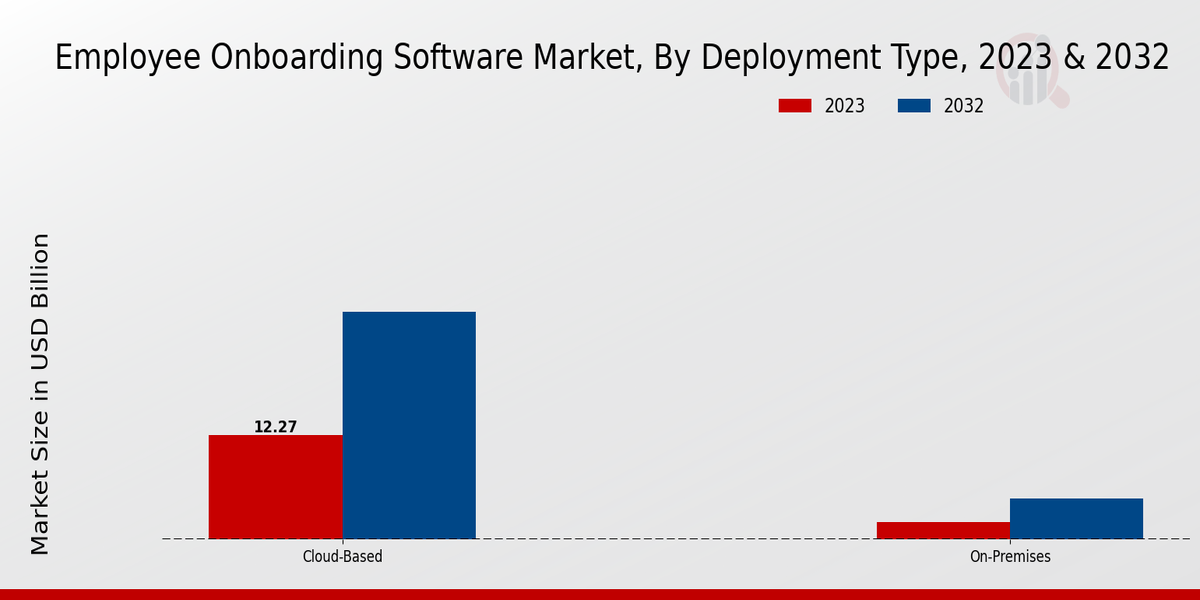 Employee Onboarding Software Market, By Deployment Type, 2023 & 2032

2023
2032

Market Size in USD Billion

12.27

Cloud-Based

On-Premises