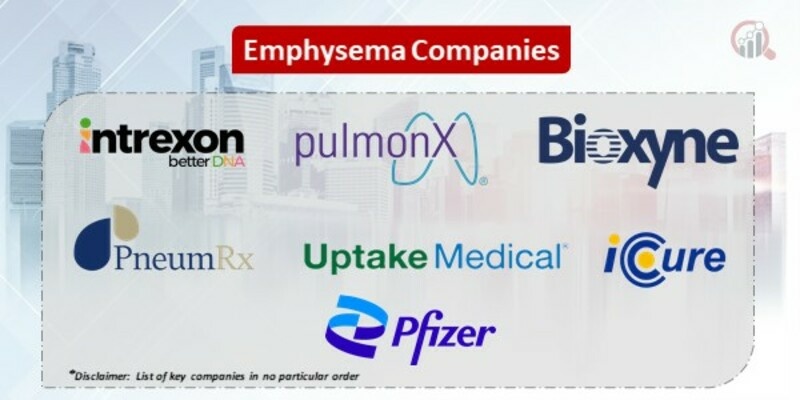 Emphysema Companies

intrexon
better DNA

pulmonX

Bioxyne

PneumRx

Uptake Medical

iCure

Pfizer

*Disclaimer: List of key companies in no particular order