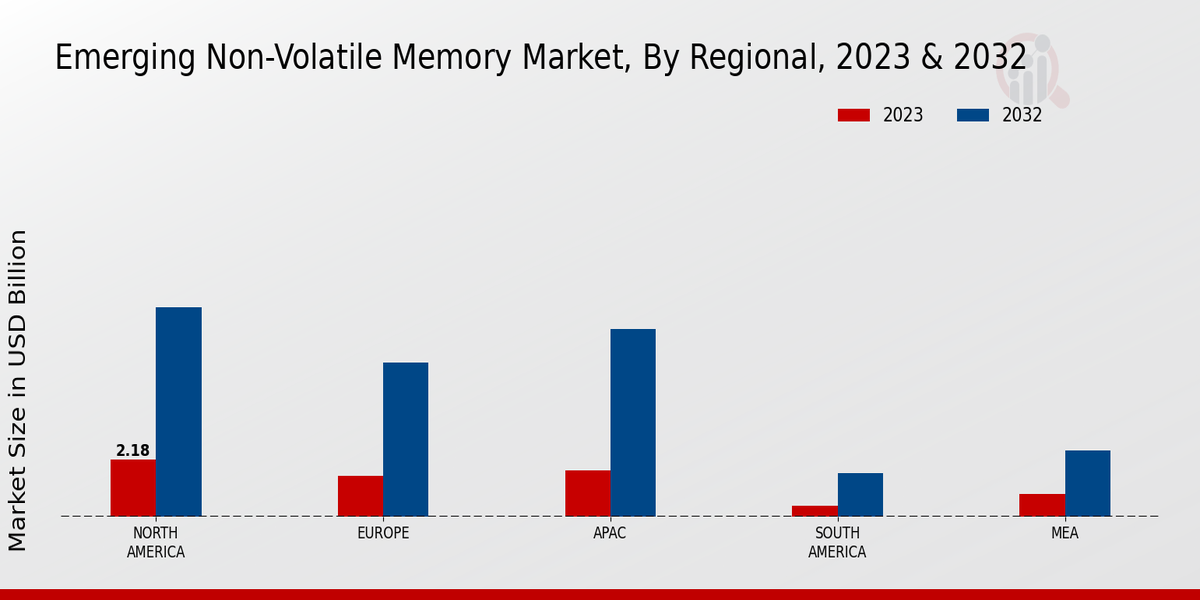 Emerging Non-Volatile Memory Market, By Regional, 2023 & 2032

2023
2032

Market Size in USD Billion

2.18

NORTH AMERICA
EUROPE
APAC
SOUTH AMERICA
MEA