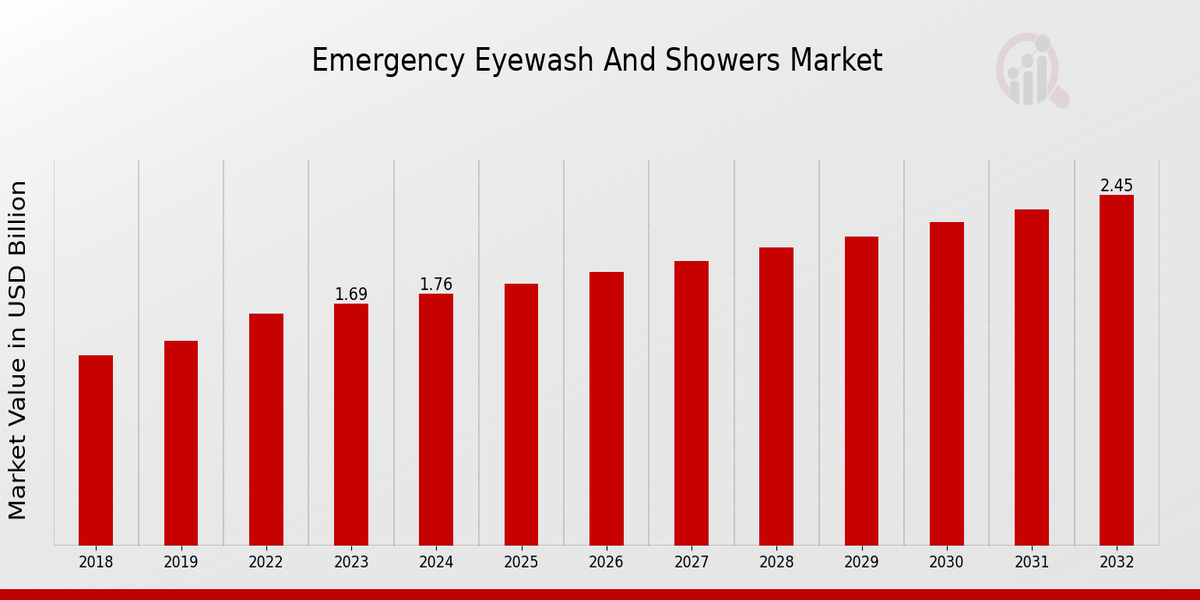 Emergency Eyewash And Showers Market

Market Value in USD Billion

1.69
1.76
2.45

2018
2019
2022
2023
2024
2025
2026
2027
2028
2029
2030
2031
2032