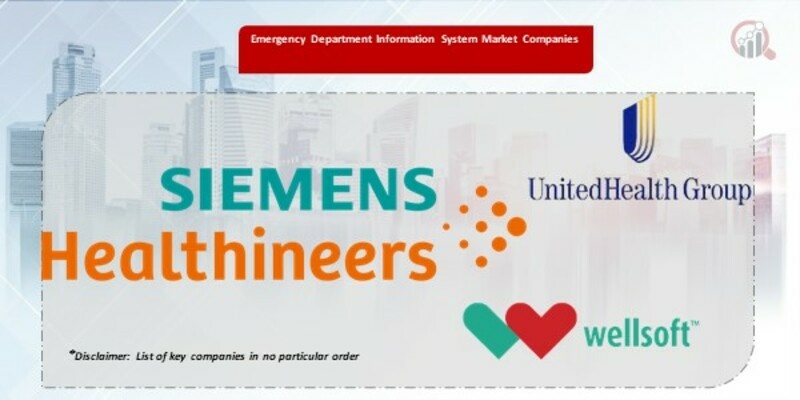 Emergency Department Information System Market Companies

SIEMENS
Healthineers

UnitedHealth Group

wellsoft™

*Disclaimer: List of key companies in no particular order