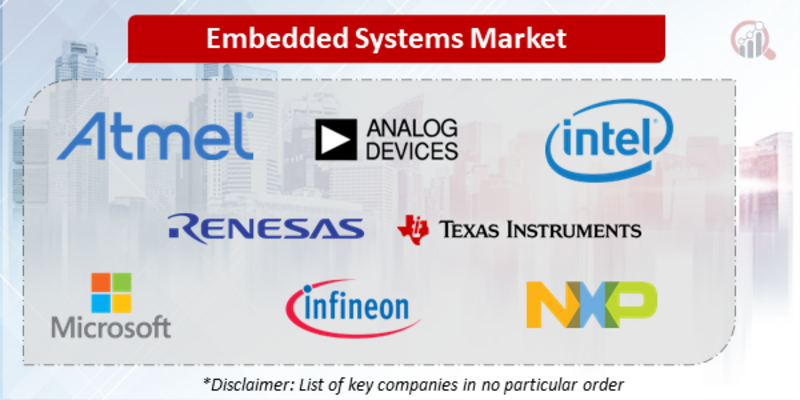 Embedded Systems Market

Atmel

ANALOG DEVICES

intel

RENESAS

TEXAS INSTRUMENTS

Microsoft

infineon

NXP

*Disclaimer: List of key companies in no particular order