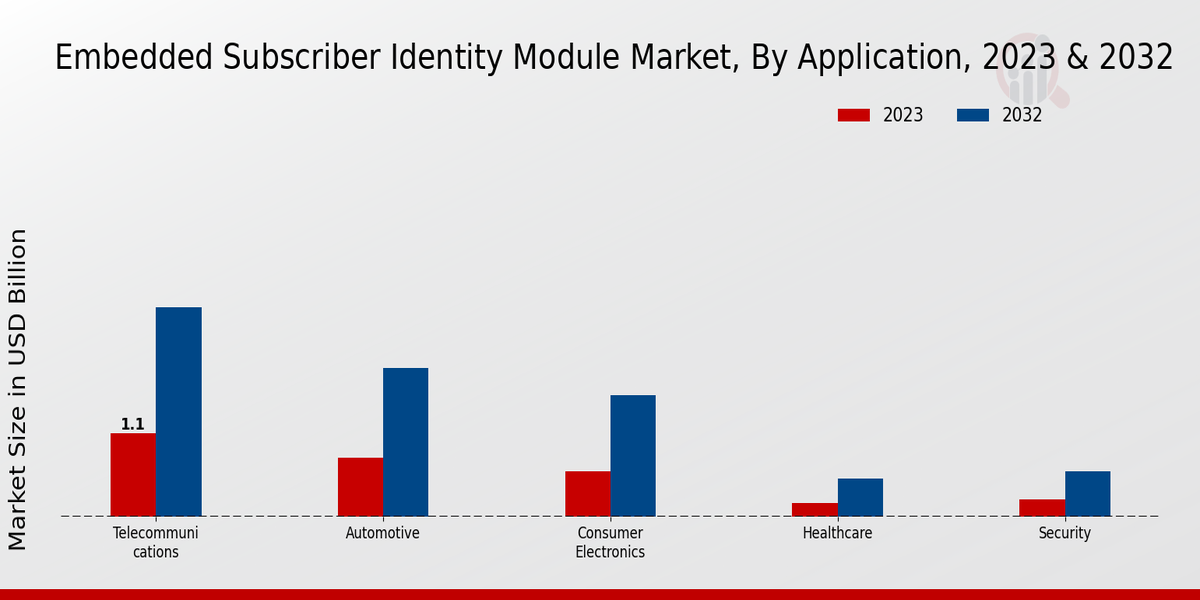 Embedded Subscriber Identity Module Market, By Application, 2023 & 2032

2023 2032

Market Size in USD Billion

1.1

Telecommuni cations

Automotive

Consumer Electronics

Healthcare

Security