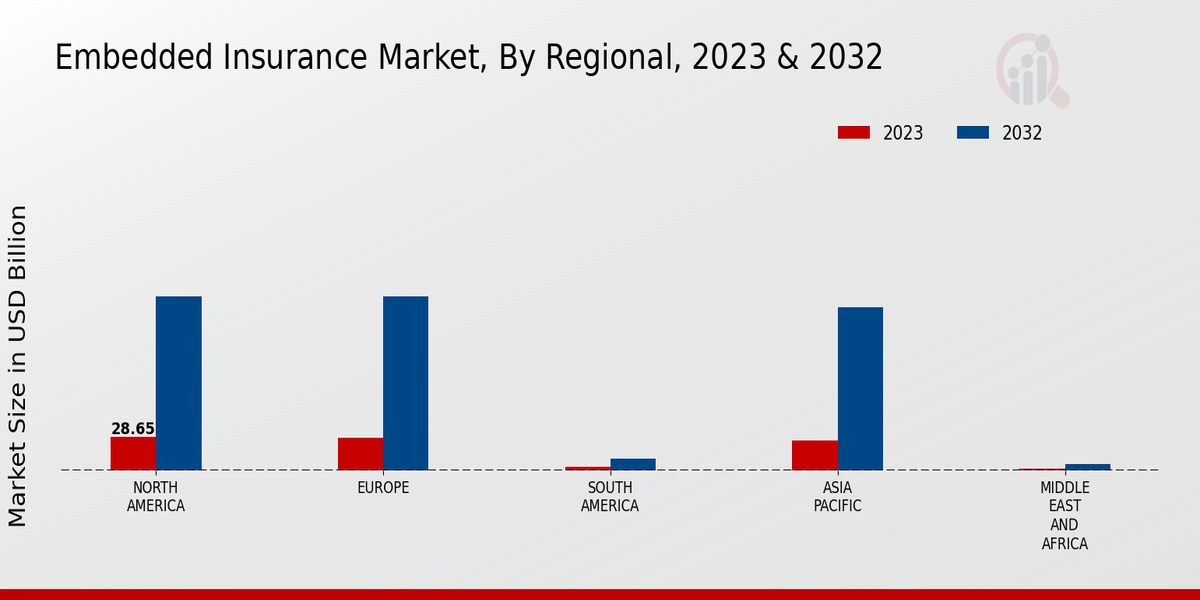 Embedded Insurance Market, By Regional, 2023 & 2032

2023
2032

Market Size in USD Billion

28.65

NORTH AMERICA
EUROPE
SOUTH AMERICA
ASIA PACIFIC
MIDDLE EAST AND AFRICA