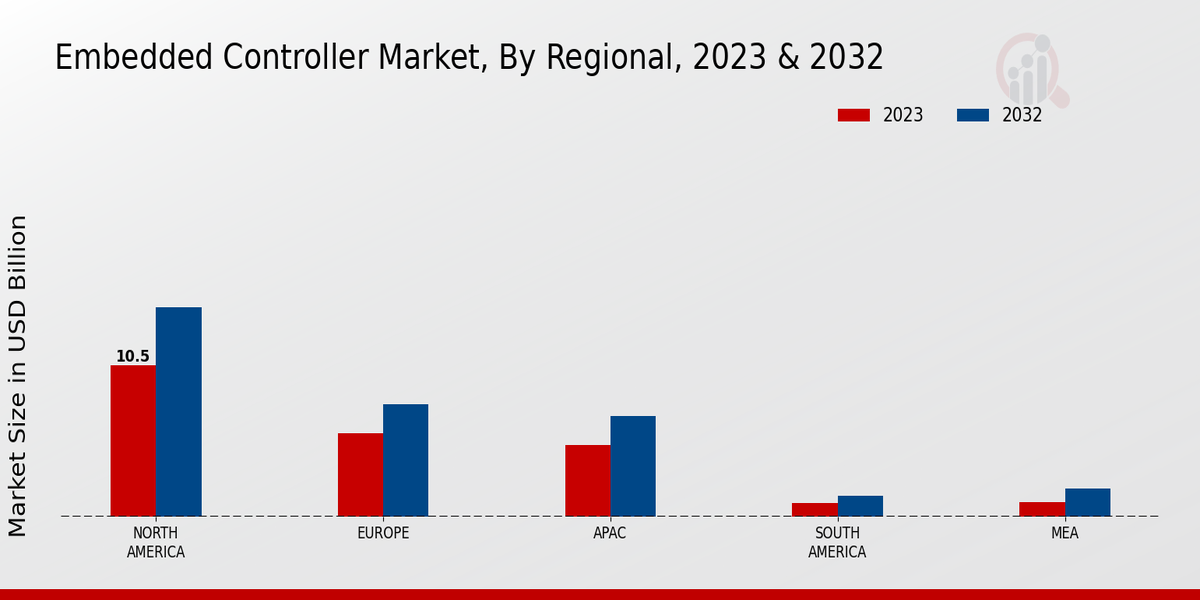 Embedded Controller Market, By Regional, 2023 & 2032

2023
2032

Market Size in USD Billion

10.5

NORTH AMERICA
EUROPE
APAC
SOUTH AMERICA
MEA