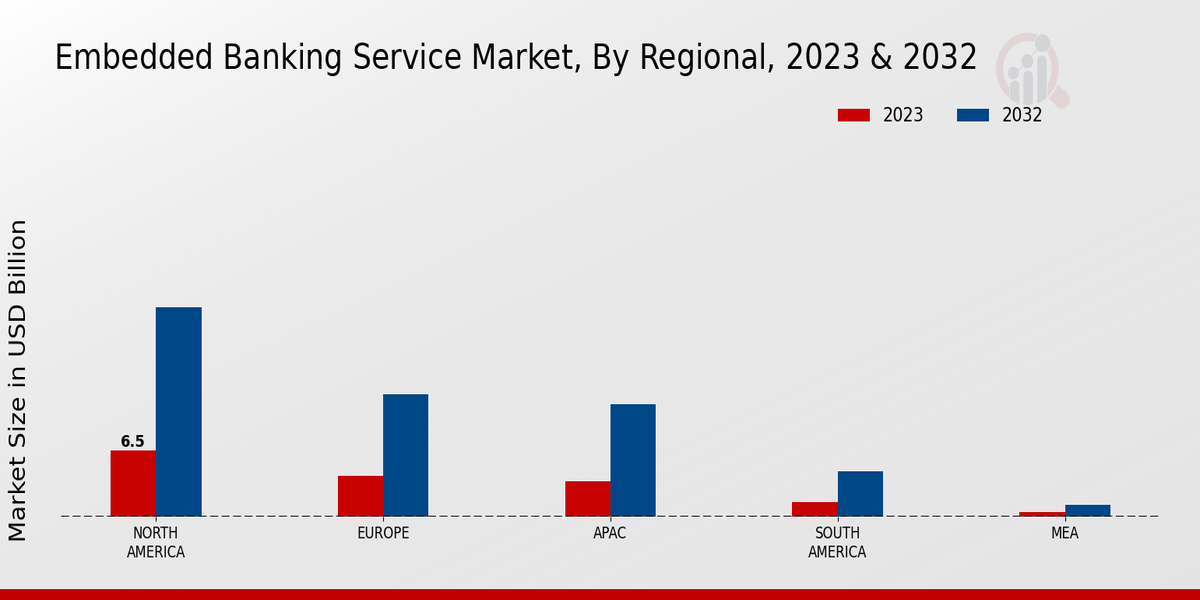 Embedded Banking Service Market, By Regional, 2023 & 2032

2023
2032

Market Size in USD Billion

6.5

NORTH AMERICA
EUROPE
APAC
SOUTH AMERICA
MEA