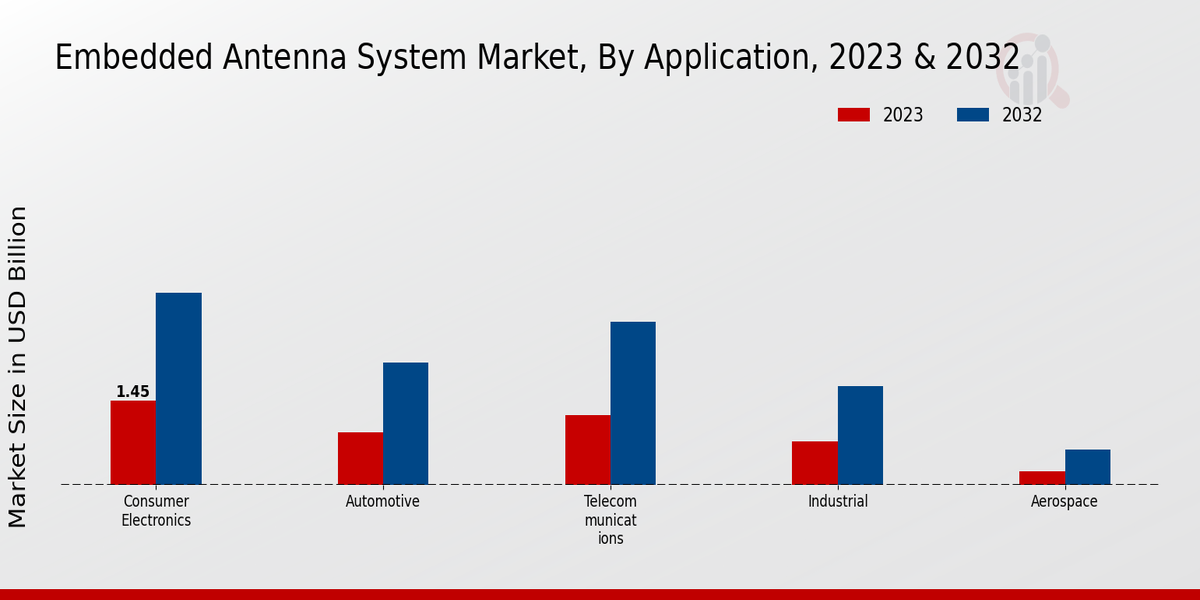 Embedded Antenna System Market, By Application, 2023 & 2032

2023 2032

Market Size in USD Billion

1.45

Consumer Electronics

Automotive

Telecom municat ions

Industrial

Aerospace