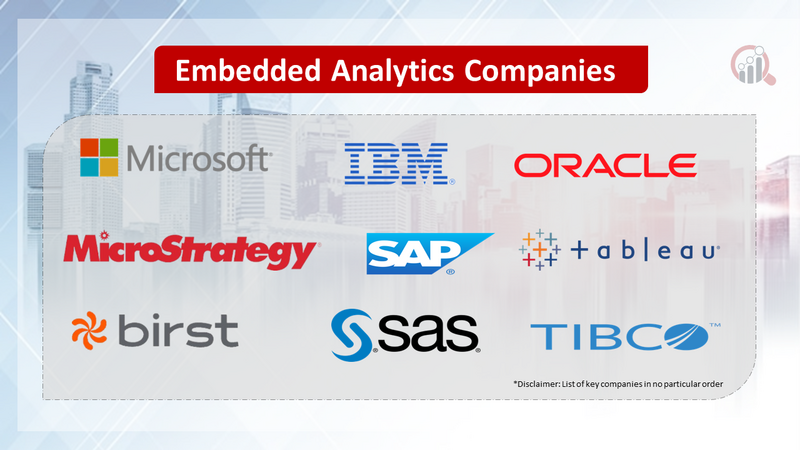 Embedded Analytics Companies

Microsoft

IBM

ORACLE

MicroStrategy

SAP

+ a b | e a u

birst

sas

TIBCO

*Disclaimer: List of key companies in no particular order