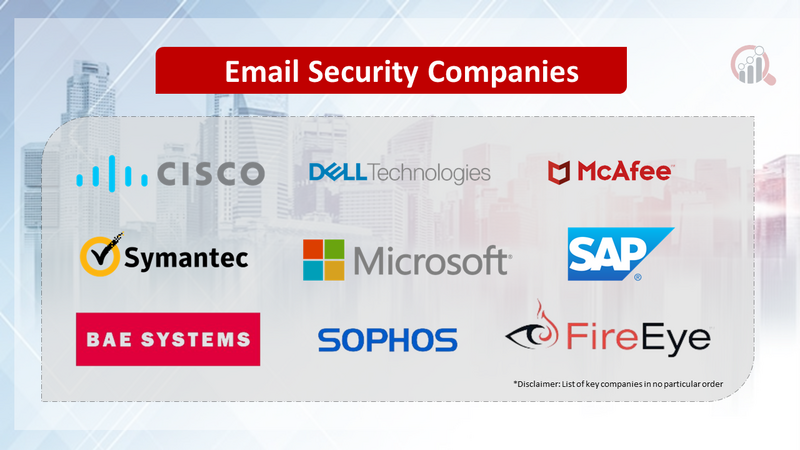 Email Security Companies

CISCO

DELL Technologies

McAfee

Symantec

Microsoft

SAP

BAE SYSTEMS

SOPHOS

FireEye

*Disclaimer: List of key companies in no particular order