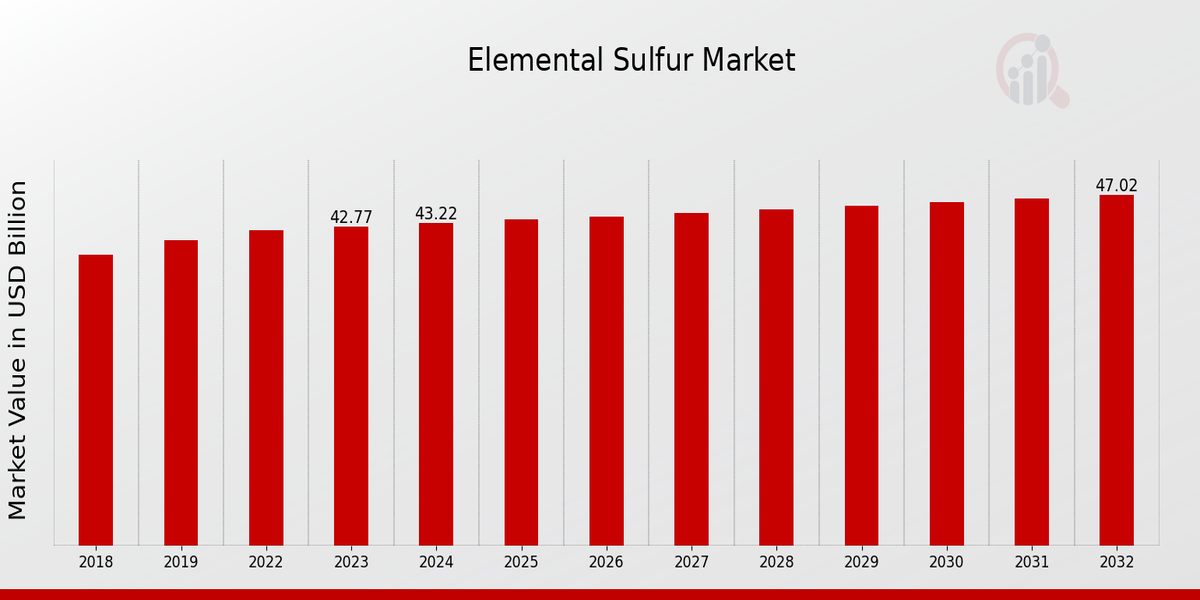 Elemental Sulfur Market

Market Value in USD Billion

42.77
43.22
47.02

2018 2019 2022 2023 2024 2025 2026 2027 2028 2029 2030 2031 2032