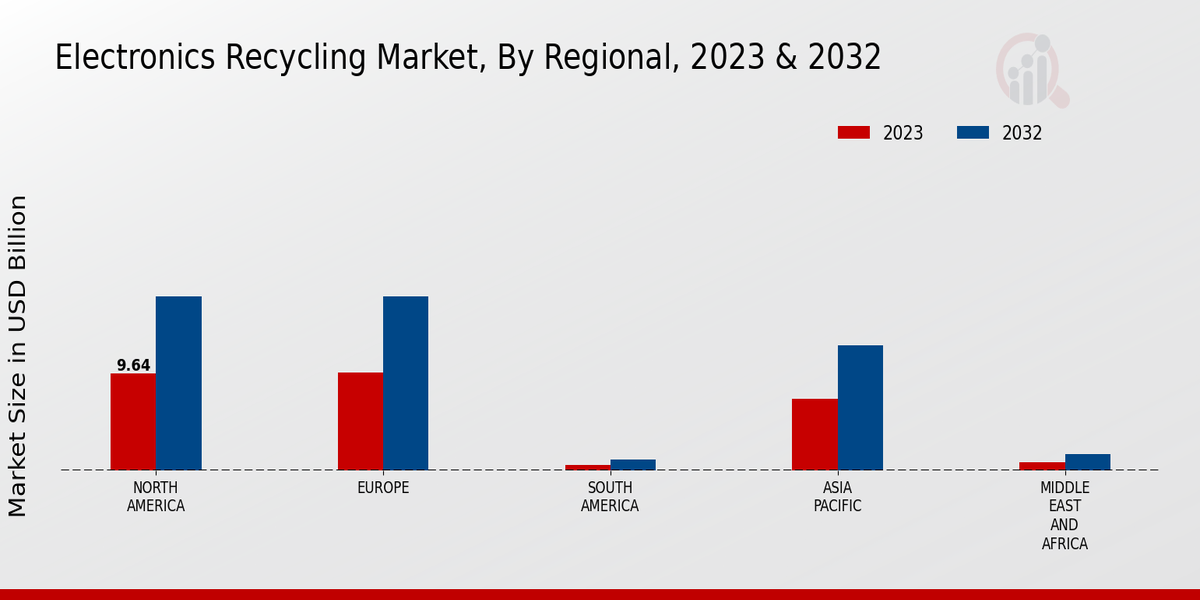 Electronics Recycling Market, By Regional, 2023 & 2032

2023
2032

Market Size in USD Billion

9.64

NORTH AMERICA
EUROPE
SOUTH AMERICA
ASIA PACIFIC
MIDDLE EAST AND AFRICA