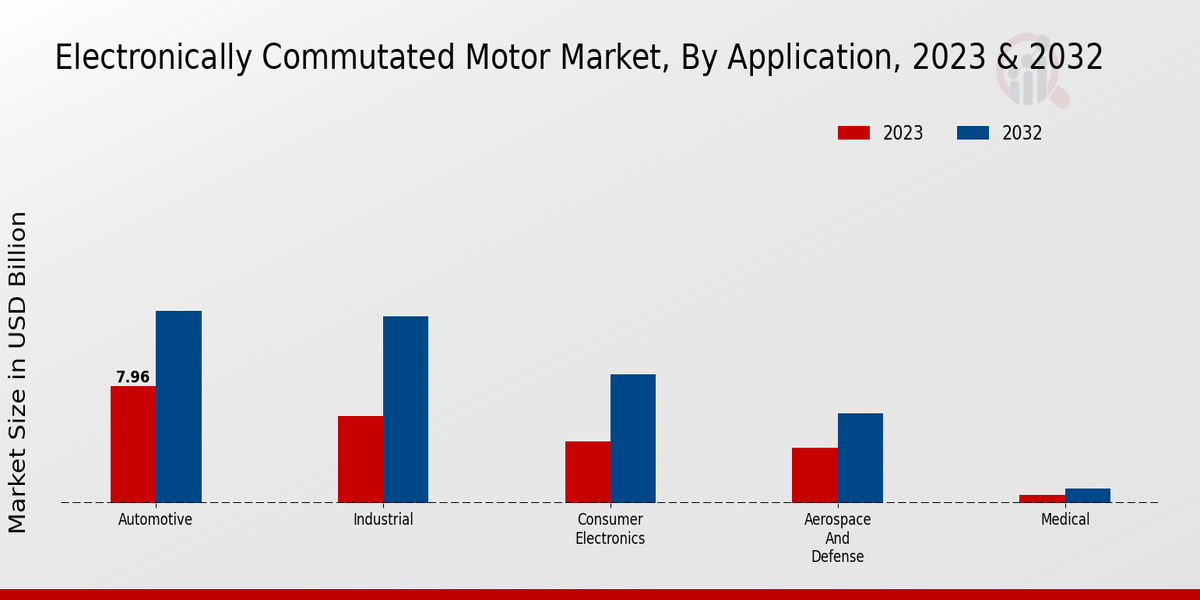 Electronically Commutated Motor Market, By Application, 2023 & 2032

2023
2032

Market Size in USD Billion

7.96

Automotive
Industrial
Consumer Electronics
Aerospace And Defense
Medical