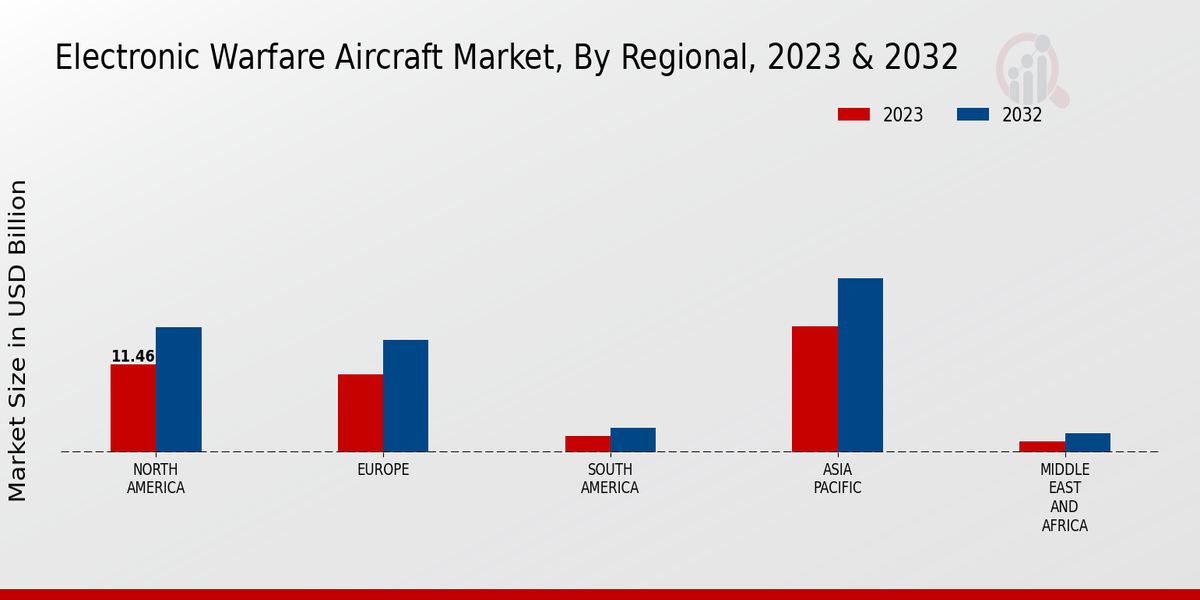 Electronic Warfare Aircraft Market, By Regional, 2023 & 2032

2023
2032

Market Size in USD Billion

11.46

NORTH AMERICA
EUROPE
SOUTH AMERICA
ASIA PACIFIC
MIDDLE EAST AND AFRICA