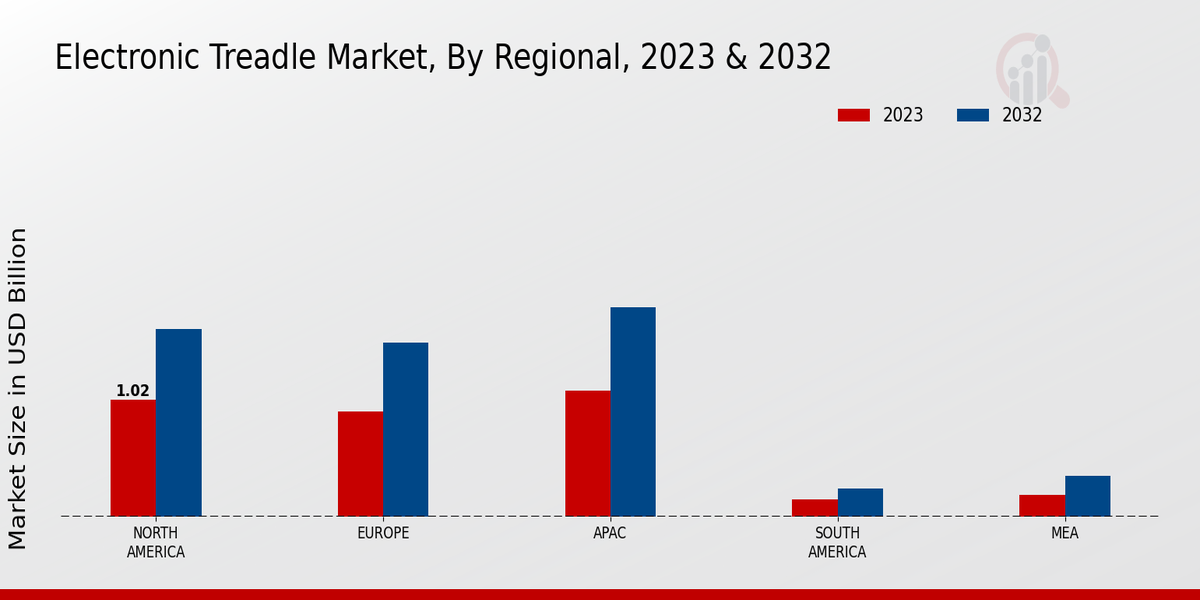 Electronic Treadle Market, By Regional, 2023 & 2032

2023
2032

Market Size in USD Billion

1.02

NORTH AMERICA
EUROPE
APAC
SOUTH AMERICA
MEA