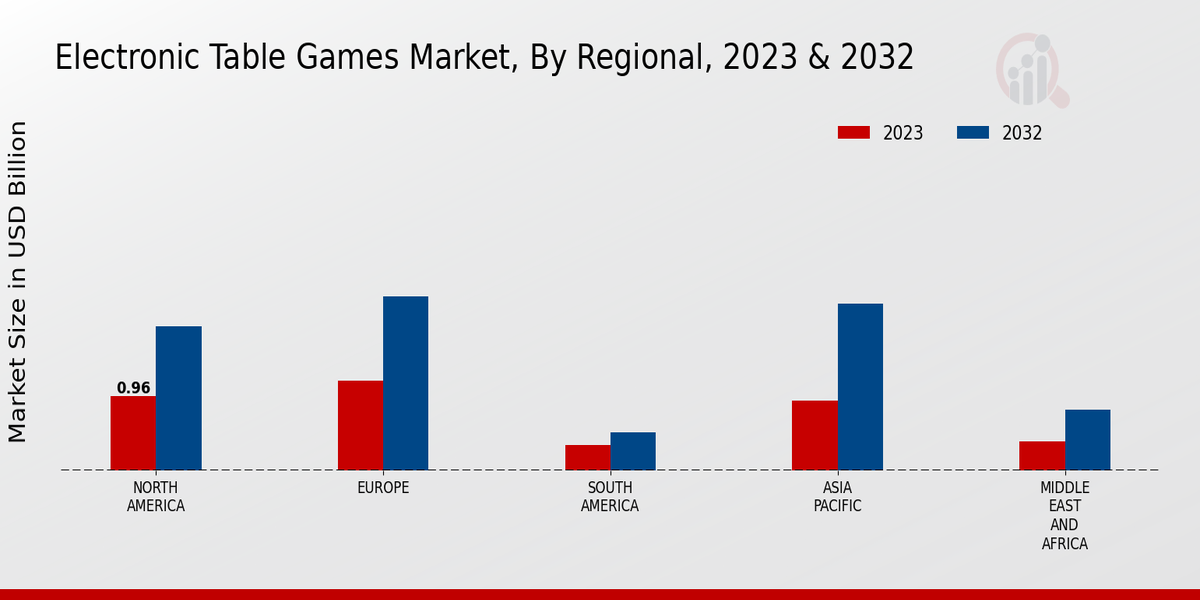 Electronic Table Games Market, By Regional, 2023 & 2032

2023
2032

Market Size in USD Billion

0.96

NORTH AMERICA
EUROPE
SOUTH AMERICA
ASIA PACIFIC
MIDDLE EAST AND AFRICA