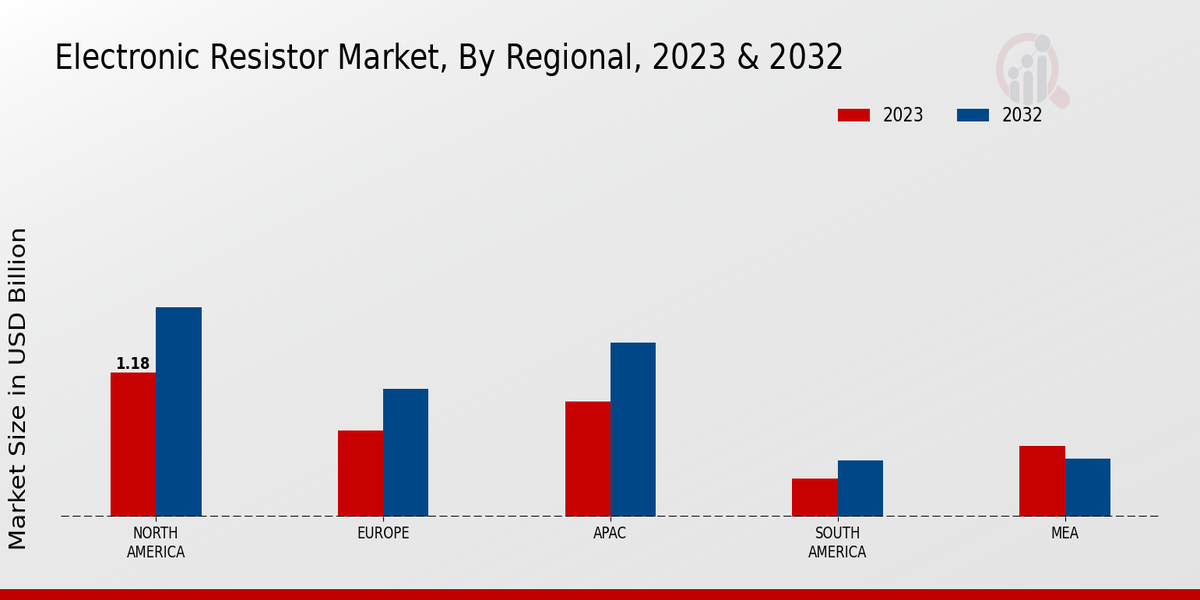 Electronic Resistor Market, By Regional, 2023 & 2032

2023
2032

Market Size in USD Billion

1.18

NORTH AMERICA
EUROPE
APAC
SOUTH AMERICA
MEA