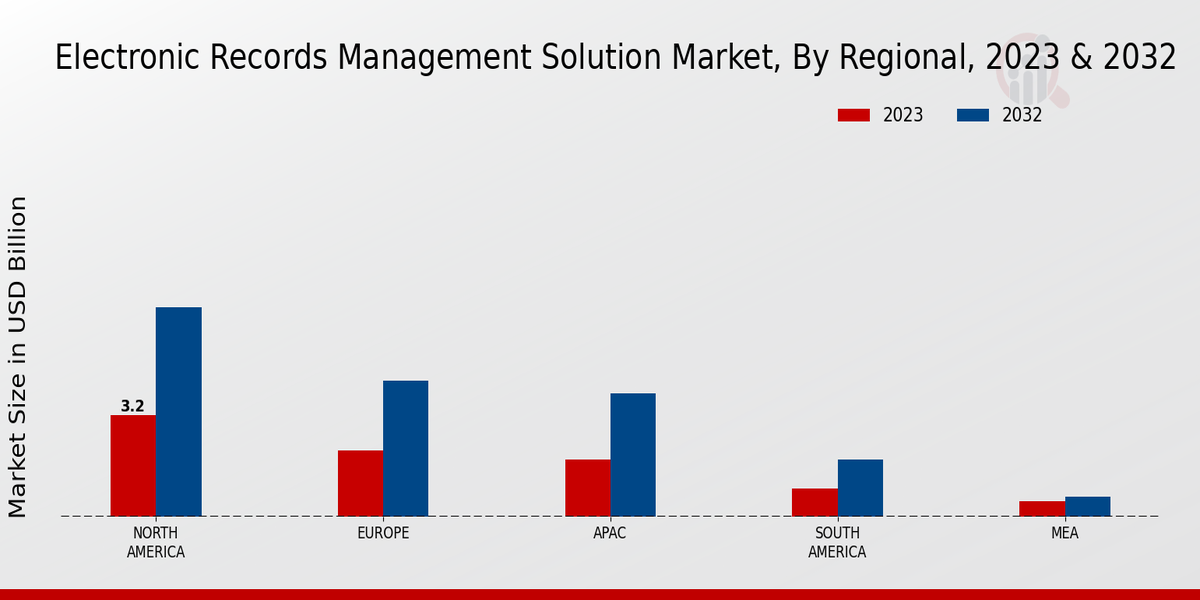 Electronic Records Management Solution Market, By Regional, 2023 & 2032

2023
2032

Market Size in USD Billion

3.2

NORTH AMERICA
EUROPE
APAC
SOUTH AMERICA
MEA