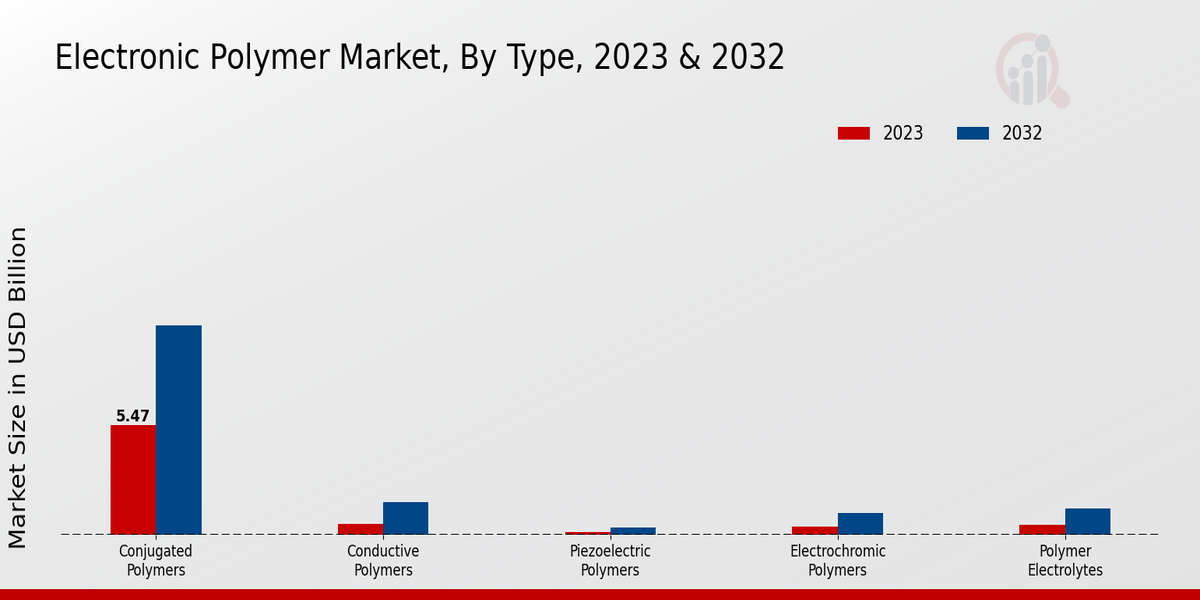 Electronic Polymer Market, By Type, 2023 & 2032

2023
2032

Market Size in USD Billion

5.47

Conjugated Polymers
Conductive Polymers
Piezoelectric Polymers
Electrochromic Polymers
Polymer Electrolytes