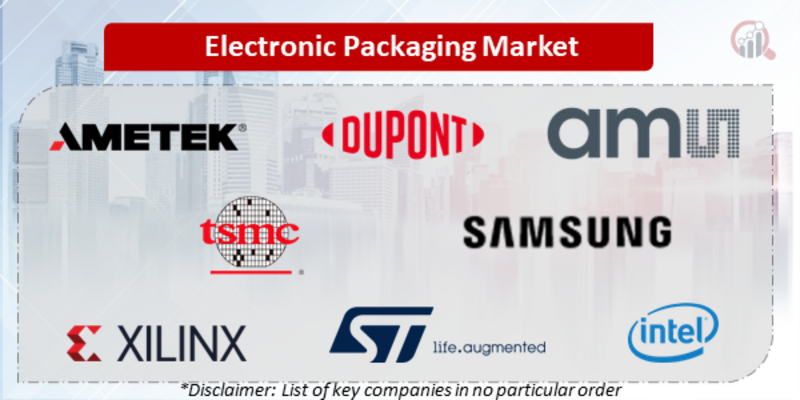 Electronic Packaging Market

AMETEK®

DUPONT

ams

tsmc

SAMSUNG

XILINX

ST life.augmented

intel

*Disclaimer: List of key companies in no particular order