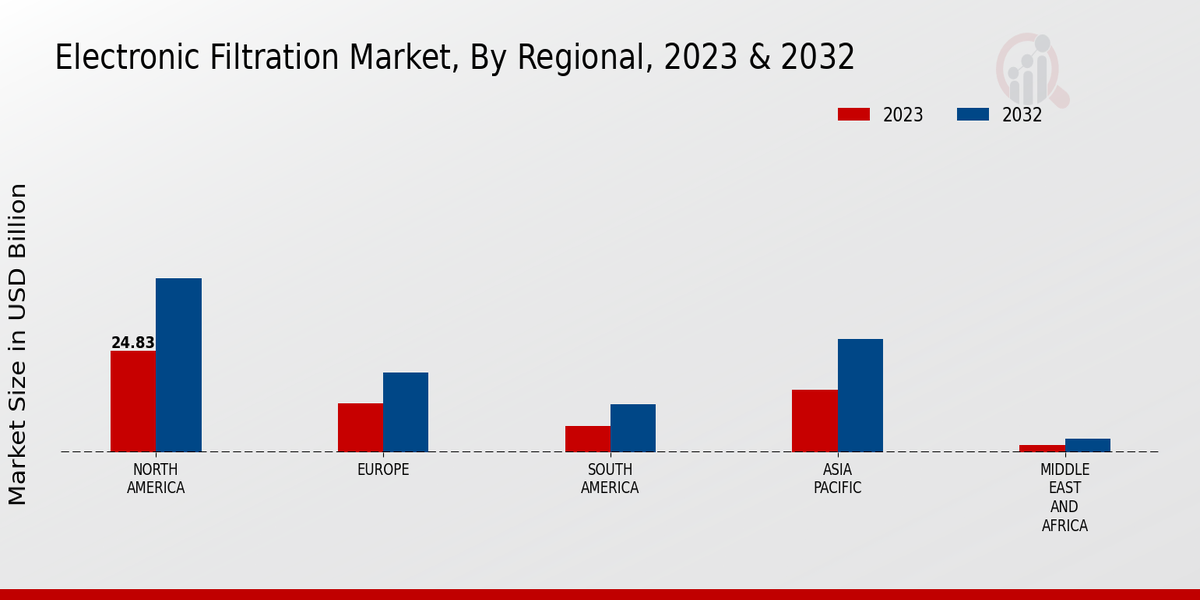 Electronic Filtration Market, By Regional, 2023 & 2032

2023
2032

Market Size in USD Billion

24.83

NORTH AMERICA
EUROPE
SOUTH AMERICA
ASIA PACIFIC
MIDDLE EAST AND AFRICA