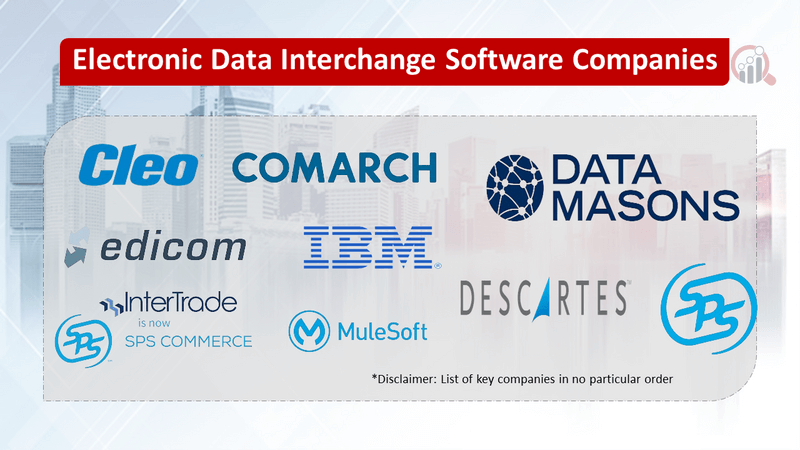 Electronic Data Interchange Software Companies

Cleo

COMARCH

DATA MASONS

edicom

IBM

InterTrade is now SPS COMMERCE

SPS

MuleSoft

DESCARTES

SPS

*Disclaimer: List of key companies in no particular order