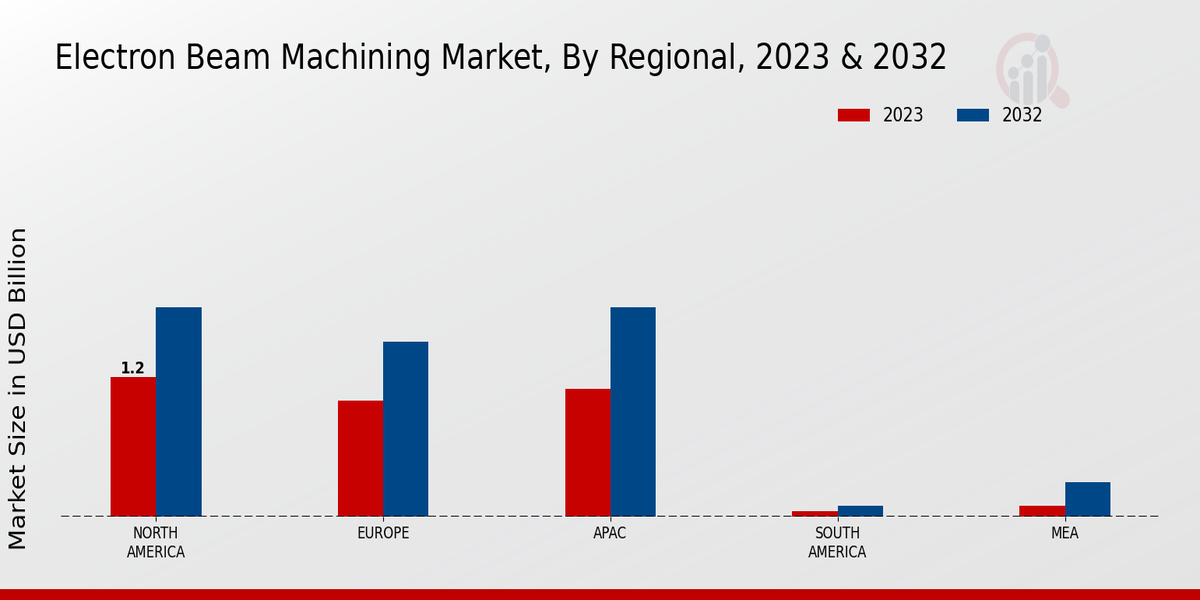 Electron Beam Machining Market, By Regional, 2023 & 2032

2023
2032

Market Size in USD Billion

1.2

NORTH AMERICA
EUROPE
APAC
SOUTH AMERICA
MEA