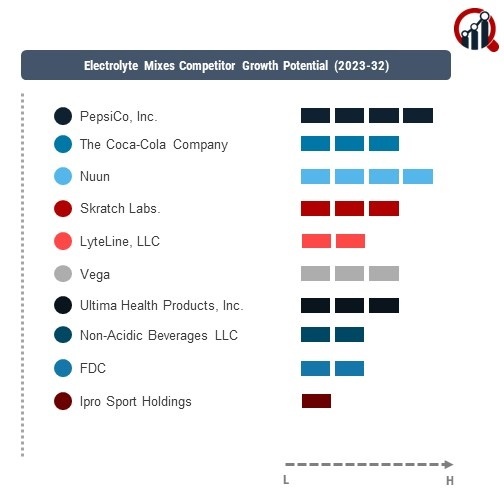 Electrolyte Mixes Competitor Growth Potential (2023-32)

PepsiCo, Inc.

The Coca-Cola Company

Nuun

Skratch Labs.

LyteLine, LLC

Vega

Ultima Health Products, Inc.

Non-Acidic Beverages LLC

FDC

Ipro Sport Holdings

L

H