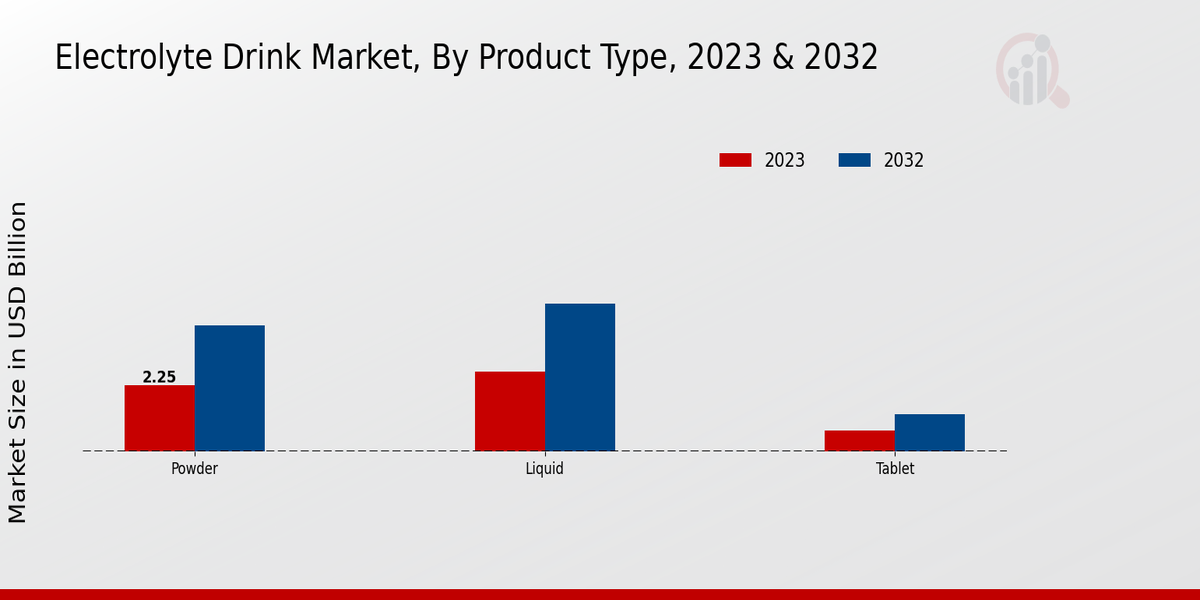 Electrolyte Drink Market, By Product Type, 2023 & 2032

2023
2032

Market Size in USD Billion

2.25

Powder
Liquid
Tablet