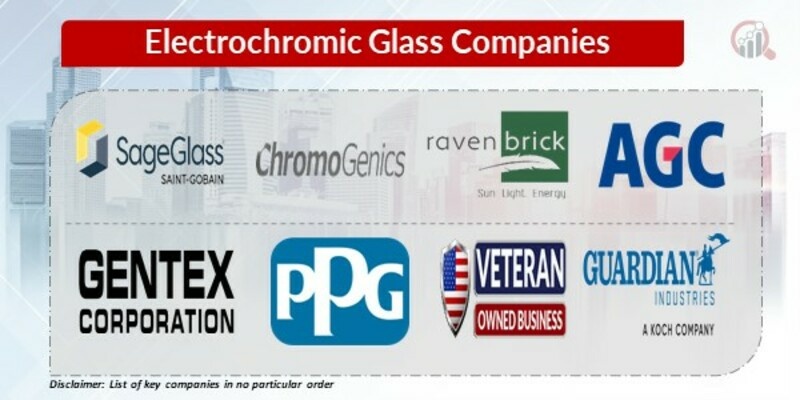 Electrochromic Glass Companies

SageGlass
SAINT-GOBAIN

ChromoGenics

raven brick
Sun Light Energy

AGC

GENTEX
CORPORATION

PPG

VETERAN
OWNED BUSINESS

GUARDIAN
INDUSTRIES
A KOCH COMPANY

Disclaimer: List of key companies in no particular order