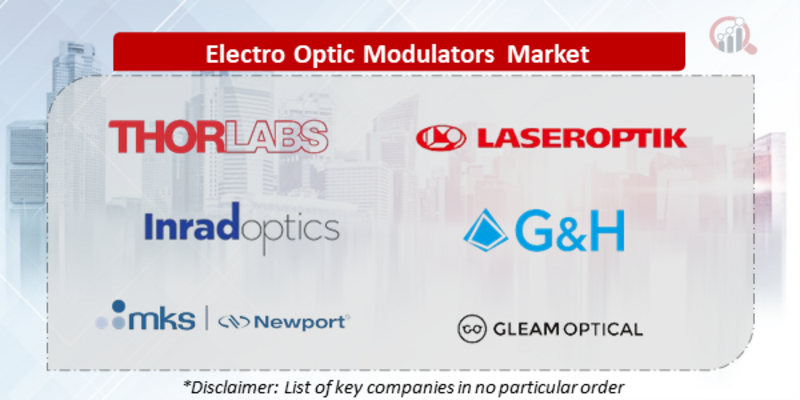 Electro Optic Modulators Market

THORLABS

LASEROPTIK

Inradoptics

G&H

mks | Newport

GLEAM OPTICAL

*Disclaimer: List of key companies in no particular order