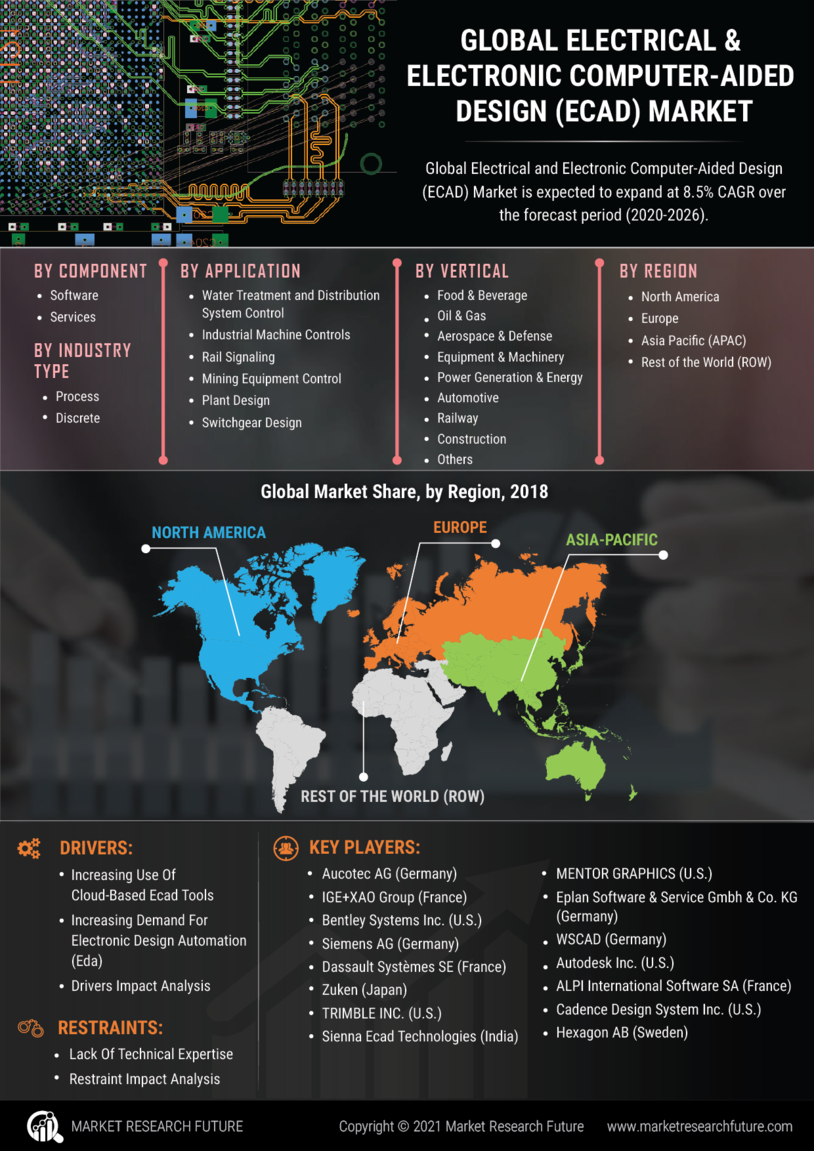 GLOBAL ELECTRICAL & ELECTRONIC COMPUTER-AIDED DESIGN (ECAD) MARKET

Global Electrical and Electronic Computer-Aided Design (ECAD) Market is expected to expand at 8.5% CAGR over the forecast period (2020-2026).

BY COMPONENT
- Software
- Services

BY INDUSTRY TYPE
- Process
- Discrete

BY APPLICATION
- Water Treatment and Distribution System Control
- Industrial Machine Controls
- Rail Signaling
- Mining Equipment Control
- Plant Design
- Switchgear Design

BY VERTICAL
- Food & Beverage
- Oil & Gas
- Aerospace & Defense
- Equipment & Machinery
- Power Generation & Energy
- Automotive
- Railway
- Construction
- Others

BY REGION
- North America
- Europe
- Asia Pacific (APAC)
- Rest of the World (ROW)

Global Market Share, by Region, 2018

NORTH AMERICA
EUROPE
ASIA-PACIFIC
REST OF THE WORLD (ROW)

DRIVERS:
- Increasing Use Of Cloud-Based Ecad Tools
- Increasing Demand For Electronic Design Automation (Eda)
- Drivers Impact Analysis

RESTRAINTS:
- Lack Of Technical Expertise
- Restraint Impact Analysis

KEY PLAYERS:
- Aucotec AG (Germany)
- IGE+XAO Group (France)
- Bentley Systems Inc. (U.S.)
- Siemens AG (Germany)
- Dassault Systèmes SE (France)
- Zuken (Japan)
- TRIMBLE INC. (U.S.)
- Sienna Ecad Technologies (India)
- MENTOR GRAPHICS (U.S.)
- Eplan Software & Service Gmbh & Co. KG (Germany)
- WSCAD (Germany)
- Autodesk Inc. (U.S.)
- ALPI International Software SA (France)
- Cadence Design System Inc. (U.S.)
- Hexagon AB (Sweden)

MARKET RESEARCH FUTURE
Copyright © 2021 Market Research Future
www.marketresearchfuture.com