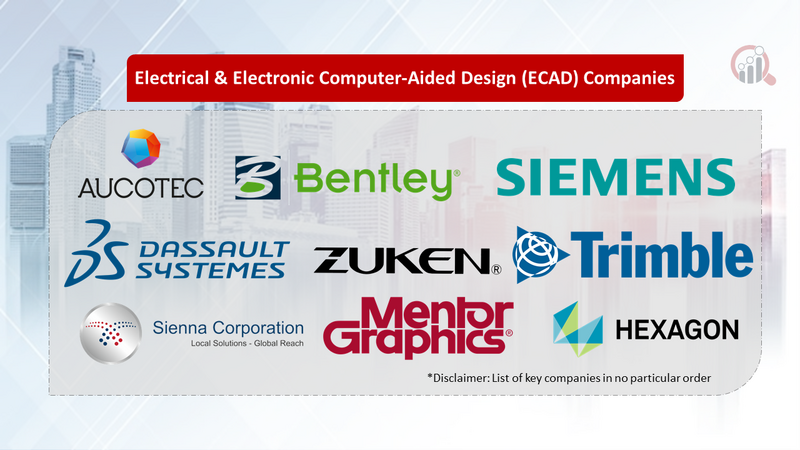 Electrical & Electronic Computer-Aided Design (ECAD) Companies

AUCOTEC

Bentley®

SIEMENS

DASSAULT SYSTEMES

ZUKEN®

Trimble

Sienna Corporation
Local Solutions - Global Reach

Mentor Graphics®

HEXAGON

*Disclaimer: List of key companies in no particular order