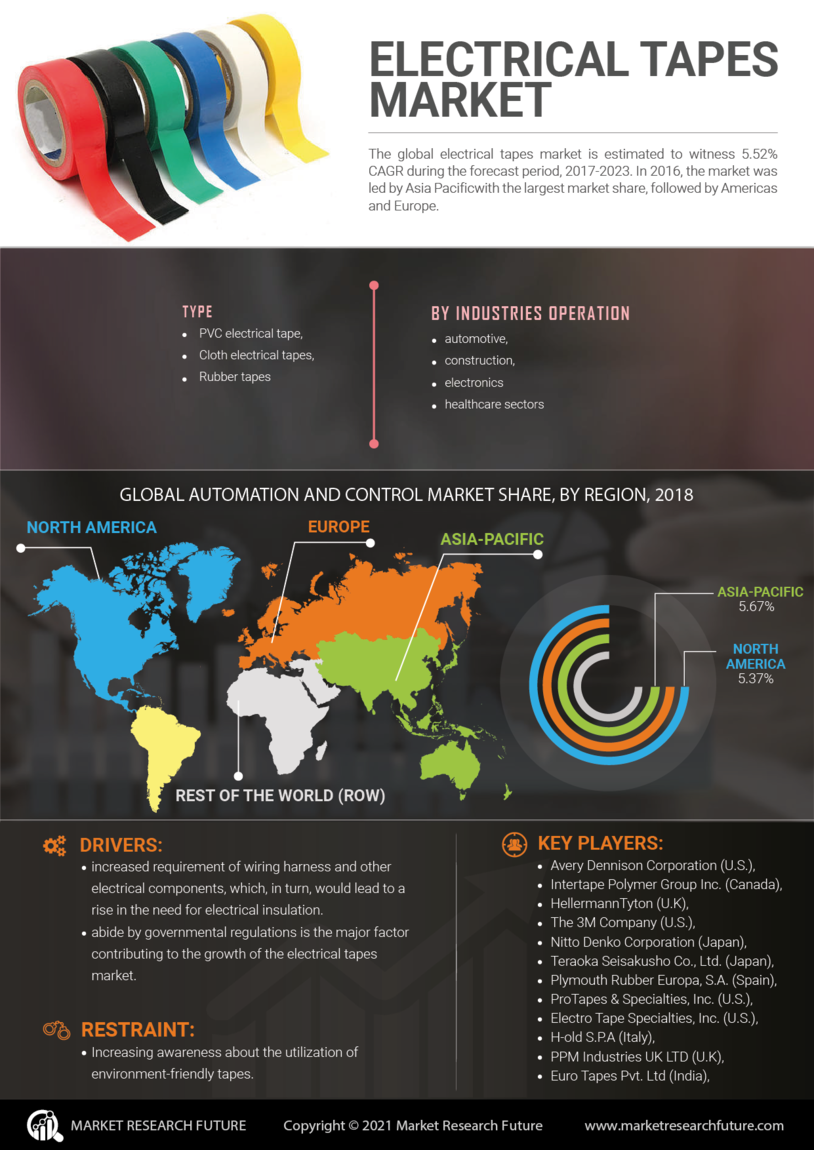 ELECTRICAL TAPES MARKET

The global electrical tapes market is estimated to witness 5.52% CAGR during the forecast period, 2017-2023. In 2016, the market was led by Asia Pacificwith the largest market share, followed by Americas and Europe.

TYPE
- PVC electrical tape,
- Cloth electrical tapes,
- Rubber tapes

BY INDUSTRIES OPERATION
- automotive,
- construction,
- electronics
- healthcare sectors

GLOBAL AUTOMATION AND CONTROL MARKET SHARE, BY REGION, 2018

NORTH AMERICA
EUROPE
ASIA-PACIFIC
REST OF THE WORLD (ROW)

ASIA-PACIFIC 5.67%
NORTH AMERICA 5.37%

DRIVERS:
- increased requirement of wiring harness and other electrical components, which, in turn, would lead to a rise in the need for electrical insulation.
- abide by governmental regulations is the major factor contributing to the growth of the electrical tapes market.

RESTRAINT:
- Increasing awareness about the utilization of environment-friendly tapes.

KEY PLAYERS:
- Avery Dennison Corporation (U.S.),
- Intertape Polymer Group Inc. (Canada),
- HellermannTyton (U.K),
- The 3M Company (U.S.),
- Nitto Denko Corporation (Japan),
- Teraoka Seisakusho Co., Ltd. (Japan),
- Plymouth Rubber Europa, S.A. (Spain),
- ProTapes & Specialties, Inc. (U.S.),
- Electro Tape Specialties, Inc. (U.S.),
- H-old S.P.A (Italy),
- PPM Industries UK LTD (U.K),
- Euro Tapes Pvt. Ltd (India),

MARKET RESEARCH FUTURE
Copyright © 2021 Market Research Future
www.marketresearchfuture.com