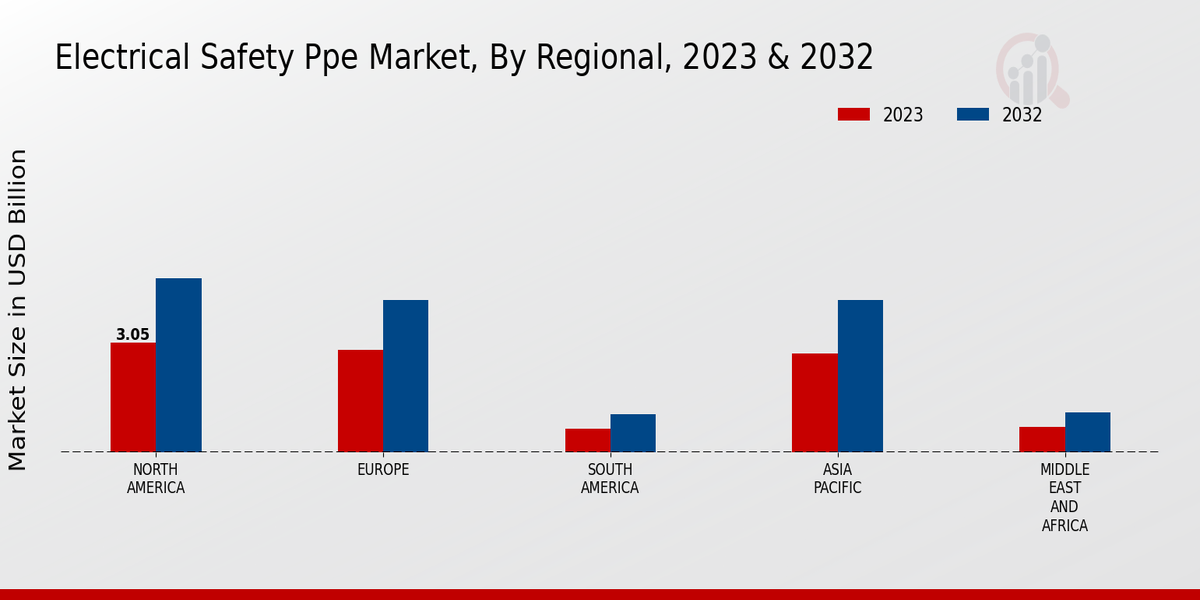 Electrical Safety Ppe Market, By Regional, 2023 & 2032

2023
2032

Market Size in USD Billion

3.05

NORTH AMERICA
EUROPE
SOUTH AMERICA
ASIA PACIFIC
MIDDLE EAST AND AFRICA