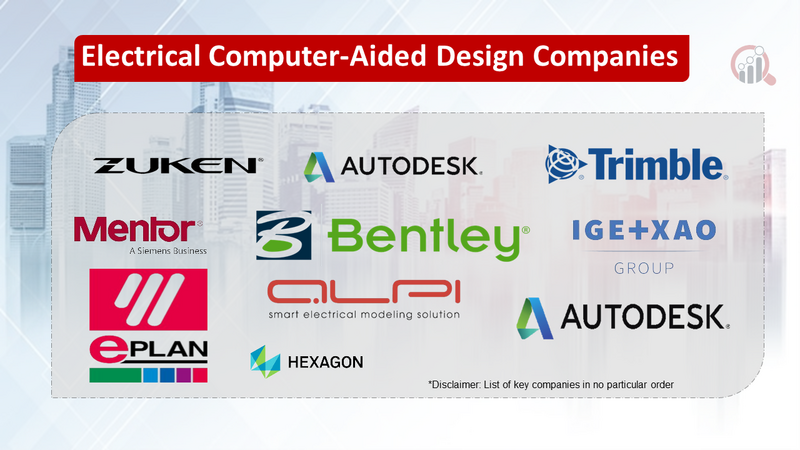 Electrical Computer-Aided Design Companies

ZUKEN

AUTODESK.

Trimble.

Mentor
A Siemens Business

Bentley

IGE+XAO
GROUP

ePLAN

ALPI
smart electrical modeling solution

AUTODESK.

HEXAGON

*Disclaimer: List of key companies in no particular order