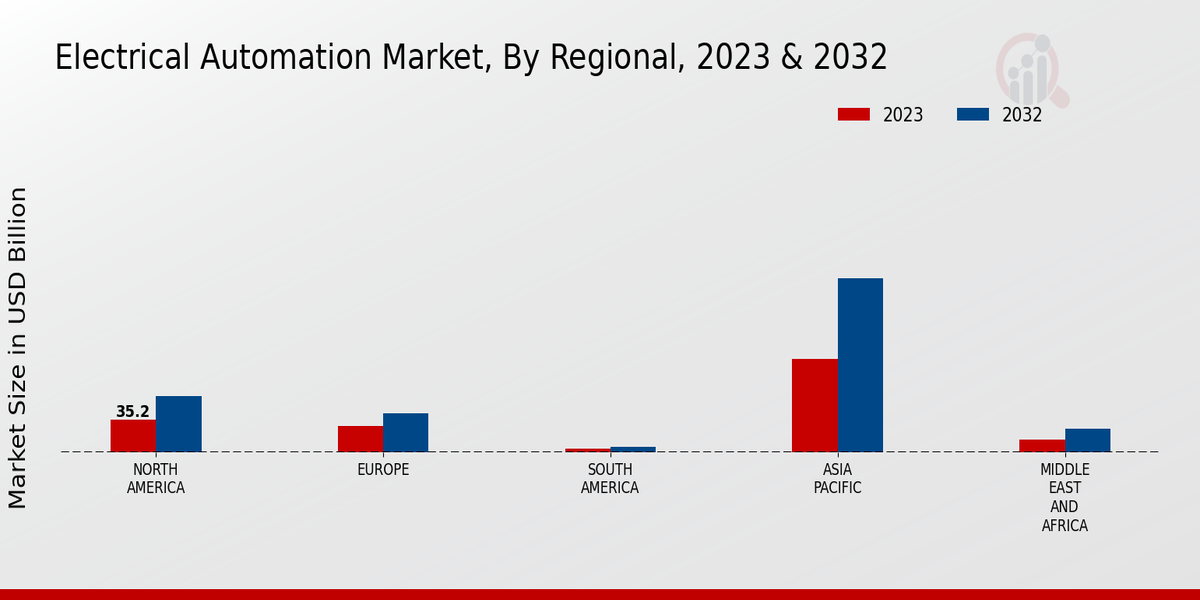 Electrical Automation Market, By Regional, 2023 & 2032

2023
2032

Market Size in USD Billion

35.2

NORTH AMERICA
EUROPE
SOUTH AMERICA
ASIA PACIFIC
MIDDLE EAST AND AFRICA