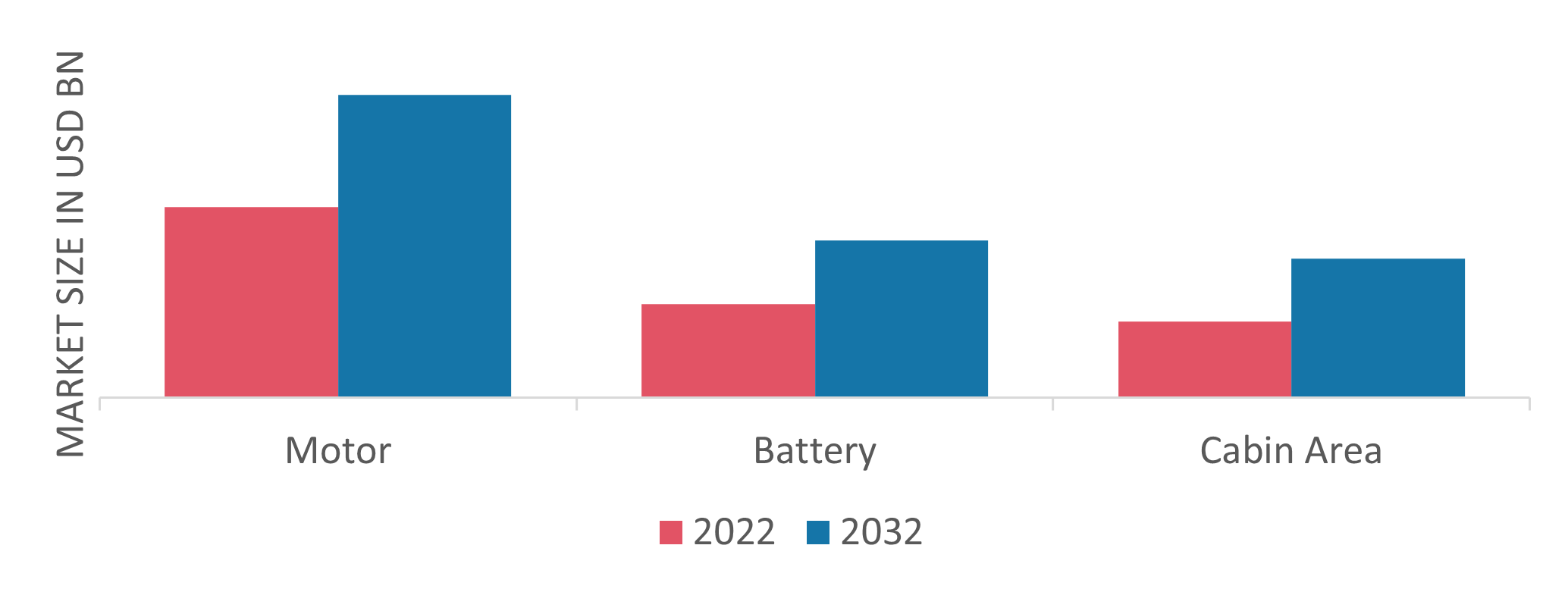 MARKET SIZE IN USD BN

Motor
Battery
Cabin Area

2022
2032