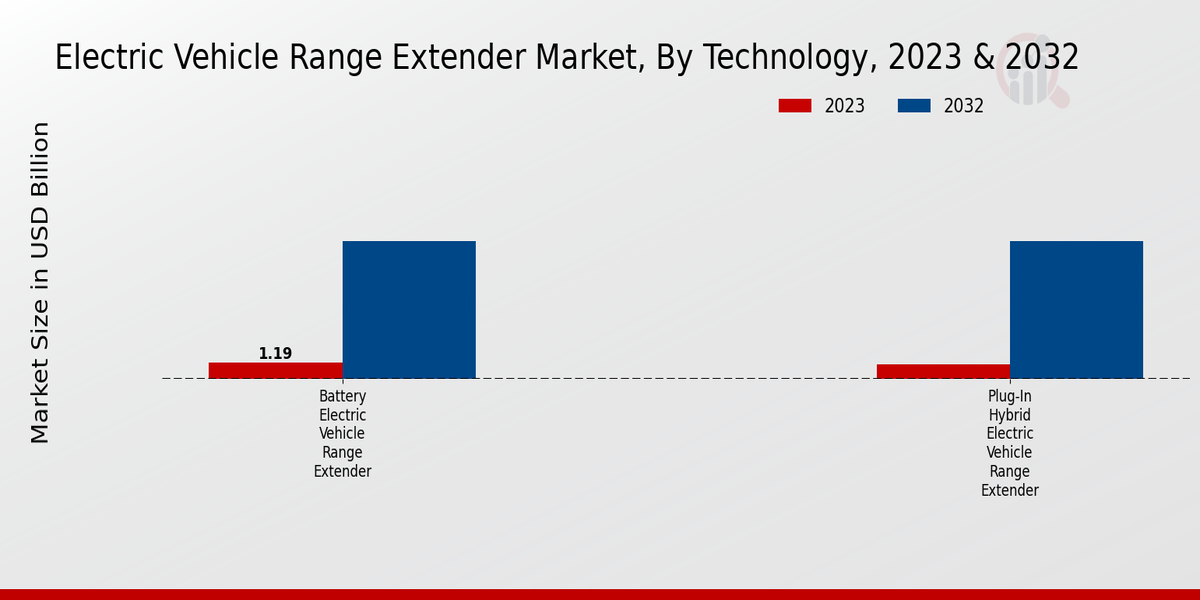 Electric Vehicle Range Extender Market, By Technology, 2023 & 2032

2023
2032

Market Size in USD Billion

1.19

Battery Electric Vehicle Range Extender

Plug-In Hybrid Electric Vehicle Range Extender