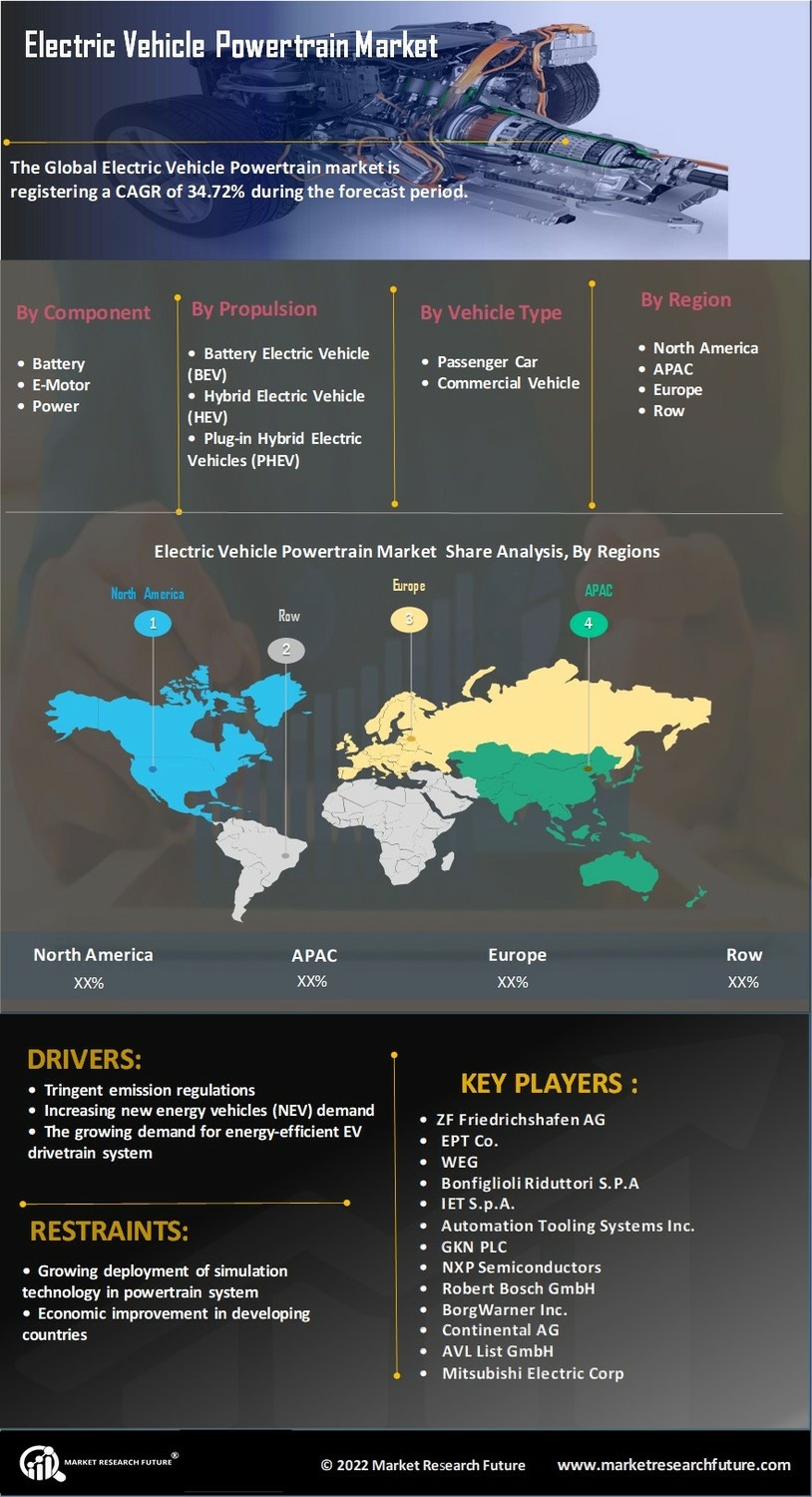 Electric Vehicle Powertrain Market

The Global Electric Vehicle Powertrain market is registering a CAGR of 34.72% during the forecast period.

By Component
• Battery
• E-Motor
• Power

By Propulsion
• Battery Electric Vehicle (BEV)
• Hybrid Electric Vehicle (HEV)
• Plug-in Hybrid Electric Vehicles (PHEV)

By Vehicle Type
• Passenger Car
• Commercial Vehicle

By Region
• North America
• APAC
• Europe
• Row

Electric Vehicle Powertrain Market Share Analysis, By Regions

North America
1
Row
2
Europe
3
APAC
4

| North America | APAC | Europe | Row |
|---|---|---|---|
| XX% | XX% | XX% | XX% |

DRIVERS:
• Tringent emission regulations
• Increasing new energy vehicles (NEV) demand
• The growing demand for energy-efficient EV drivetrain system

RESTRAINTS:
• Growing deployment of simulation technology in powertrain system
• Economic improvement in developing countries

KEY PLAYERS :
• ZF Friedrichshafen AG
• EPT Co.
• WEG
• Bonfiglioli Riduttori S.P.A
• IET S.p.A.
• Automation Tooling Systems Inc.
• GKN PLC
• NXP Semiconductors
• Robert Bosch GmbH
• BorgWarner Inc.
• Continental AG
• AVL List GmbH
• Mitsubishi Electric Corp

MARKET RESEARCH FUTURE®
© 2022 Market Research Future
www.marketresearchfuture.com