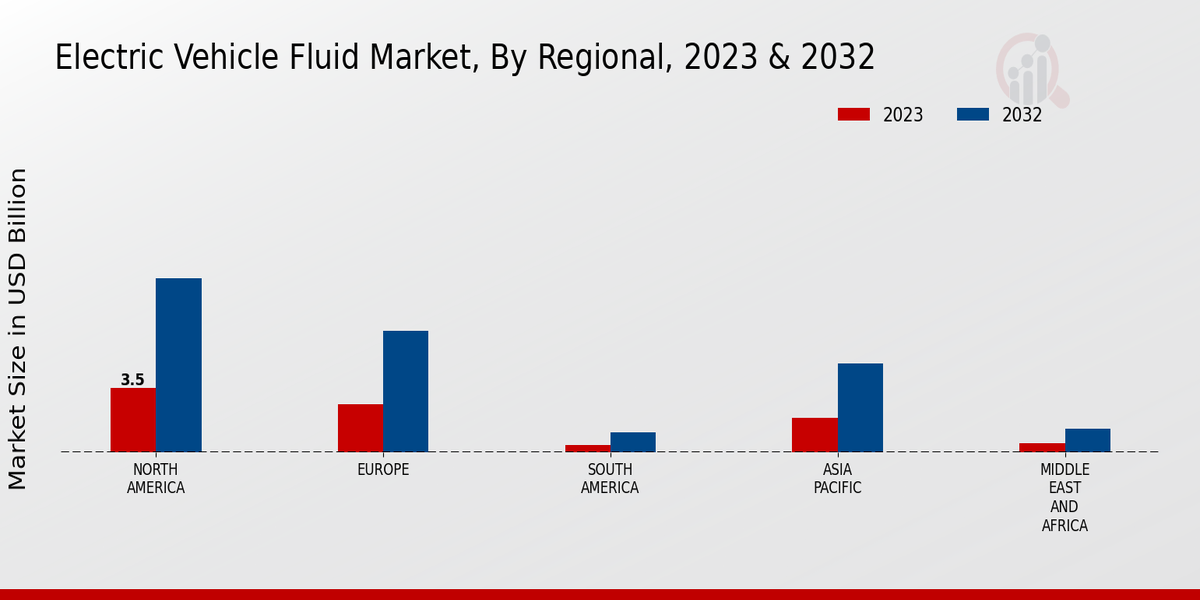 Electric Vehicle Fluid Market, By Regional, 2023 & 2032

2023 2032

Market Size in USD Billion

3.5

NORTH AMERICA

EUROPE

SOUTH AMERICA

ASIA PACIFIC

MIDDLE EAST AND AFRICA