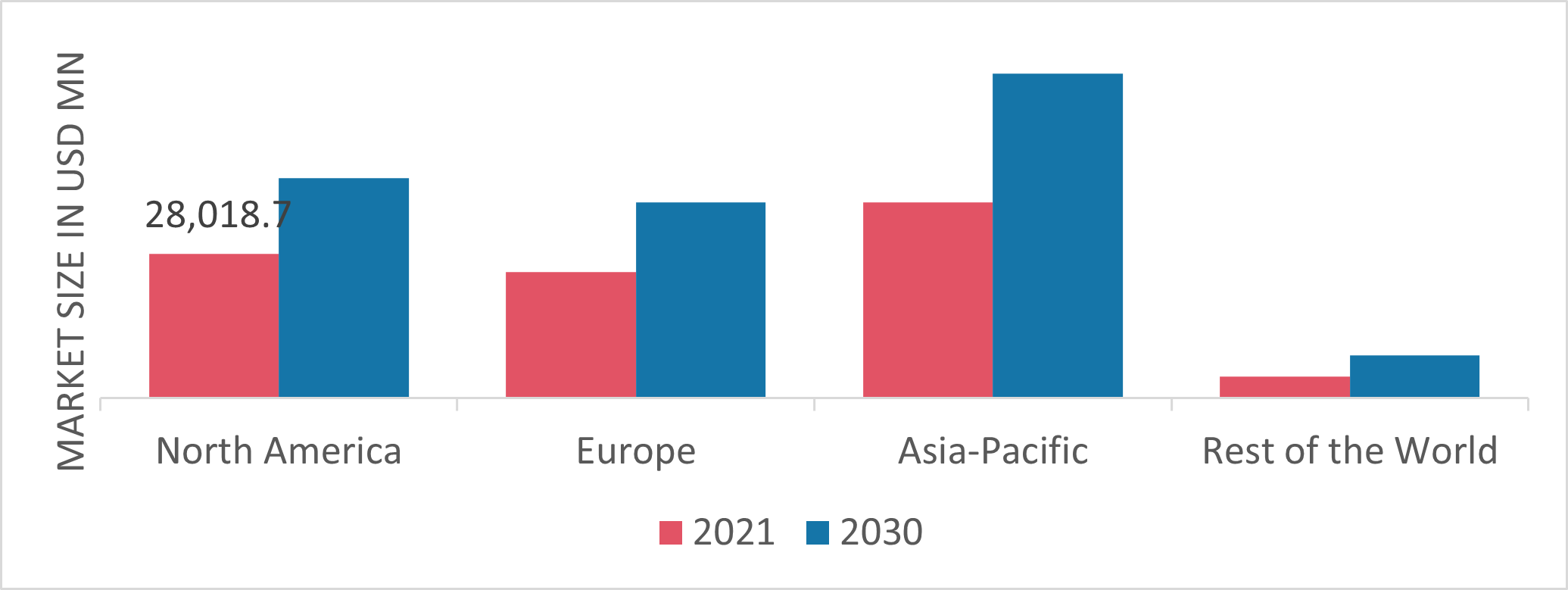 MARKET SIZE IN USD MN

28,018.7

North America

Europe

Asia-Pacific

Rest of the World

2021 2030