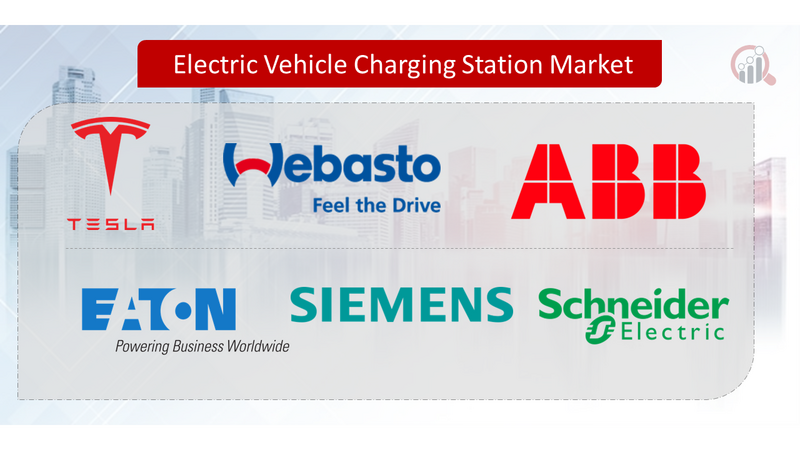 Electric Vehicle Charging Station Market

TESLA

Webasto
Feel the Drive

ABB

EATON
Powering Business Worldwide

SIEMENS

Schneider
Electric